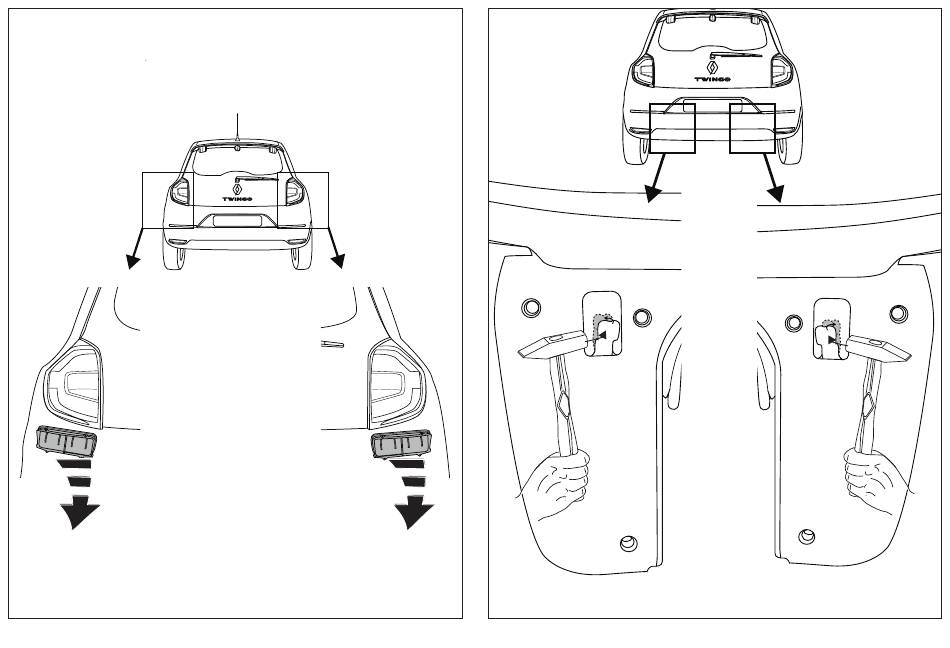 TWINGO

TWINGO