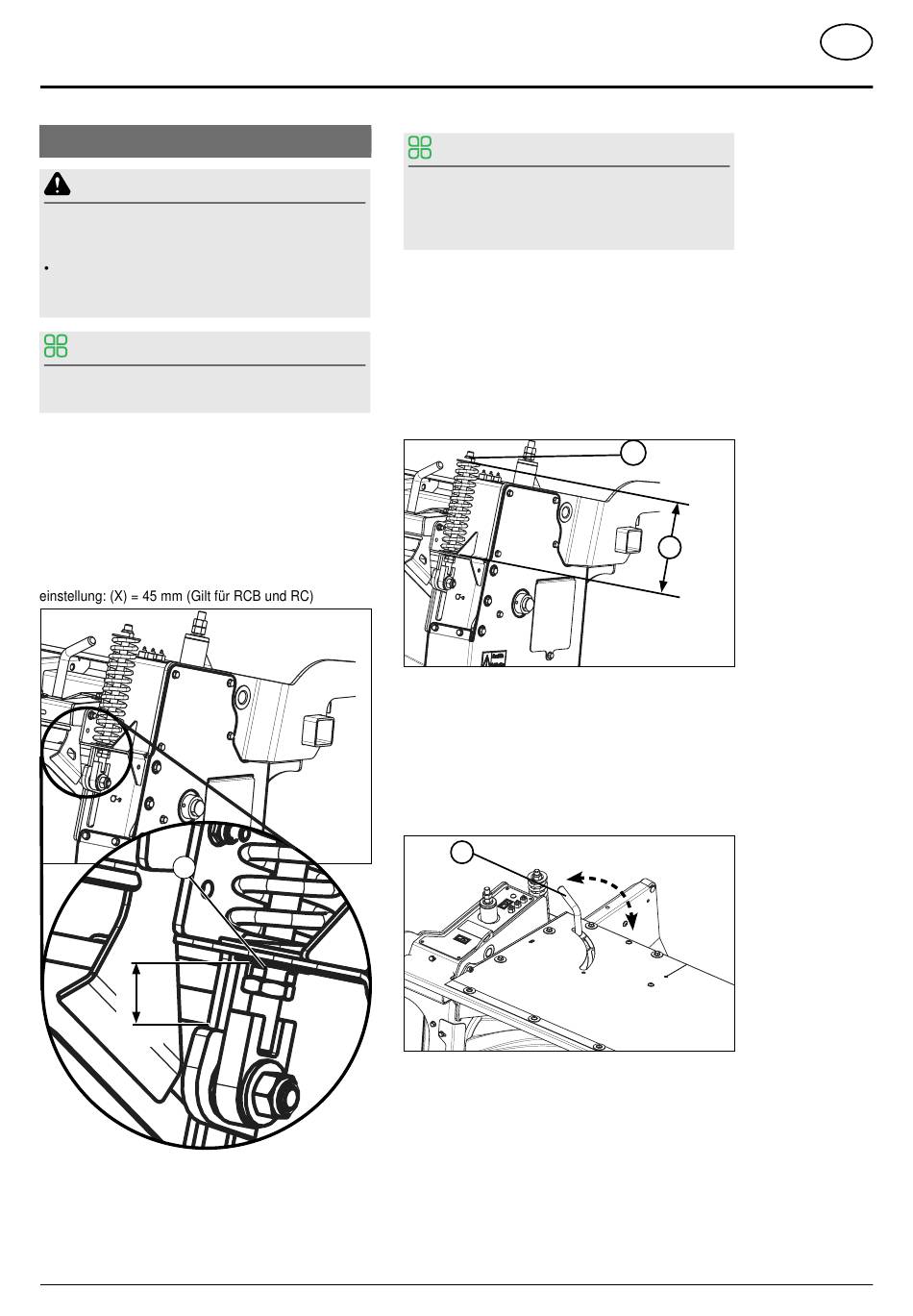 einstellung: (X) = 45 mm (Gilt für RCB und RC)