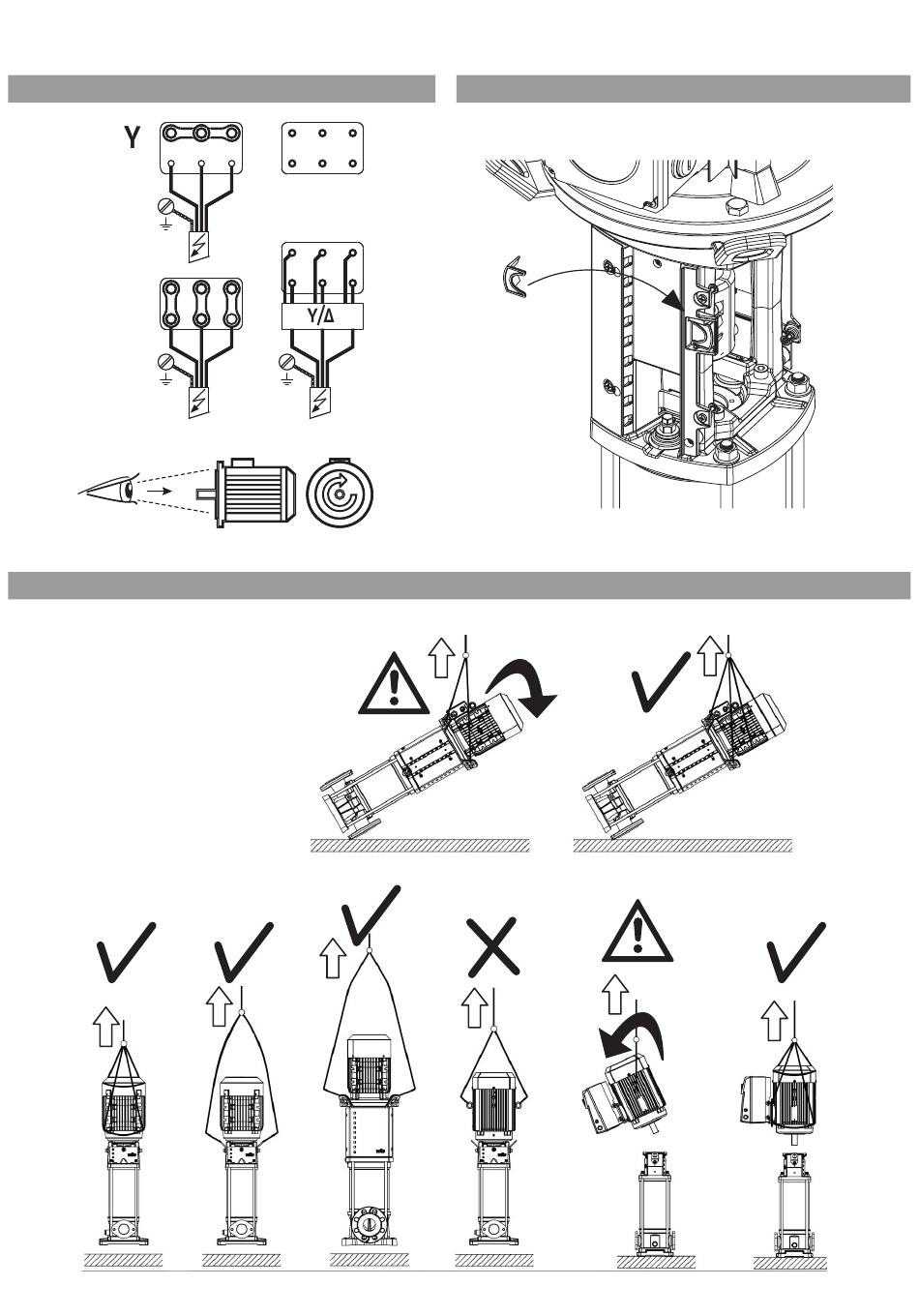 Y

Y/Δ