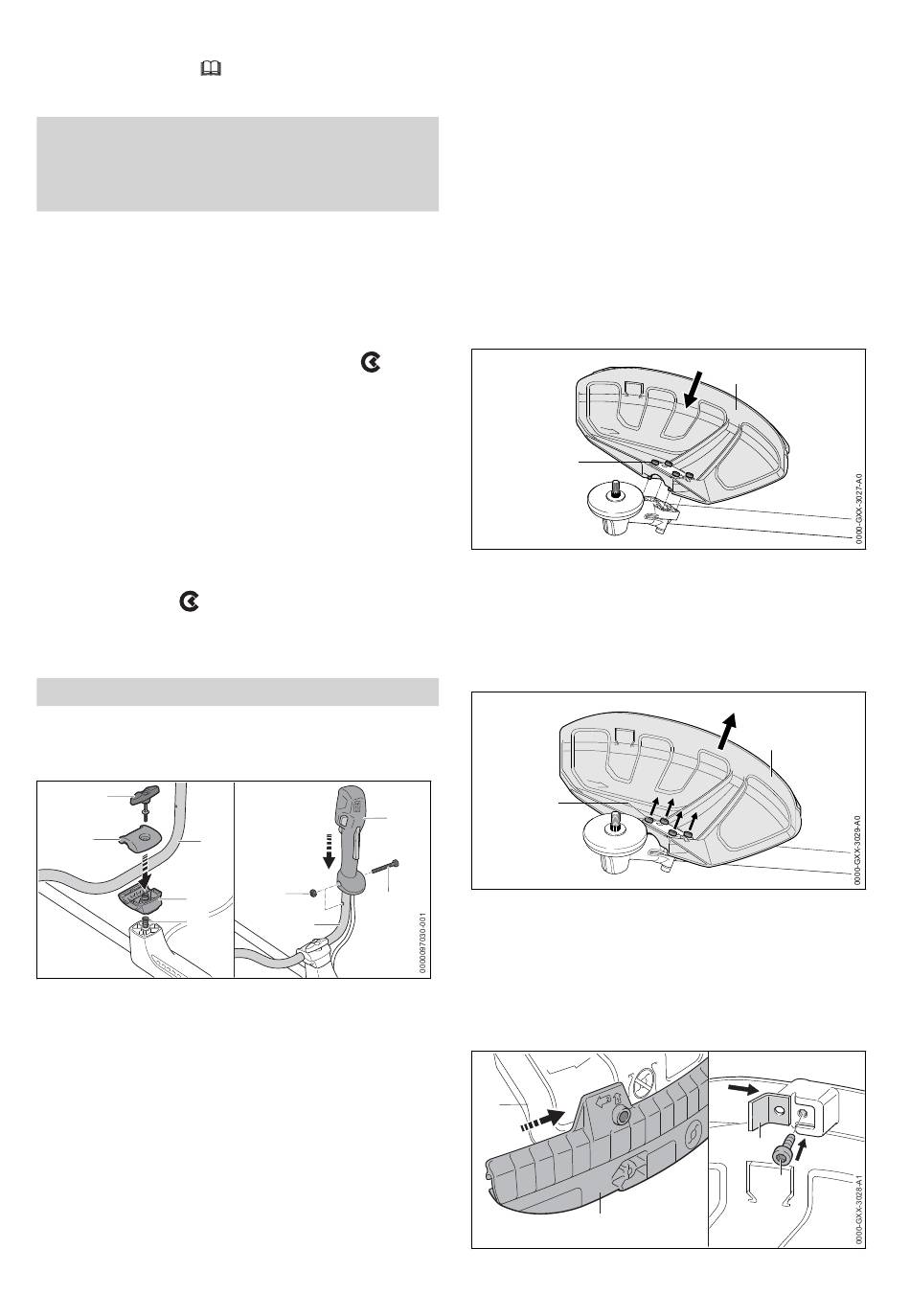 0000-GXX-3027-A0

0000-GXX-3029-A0

0000097030-001

0000-GXX-3028-A1