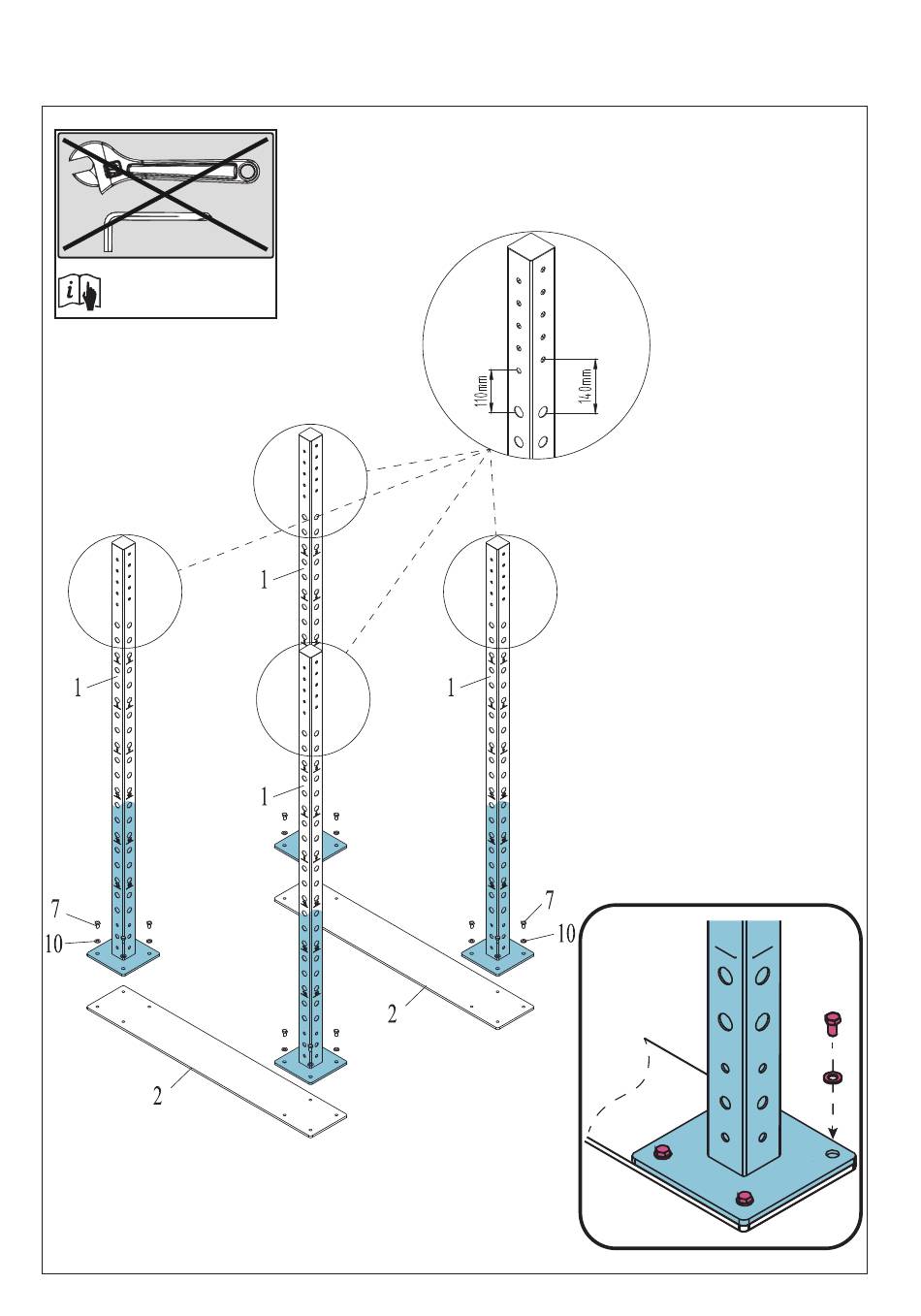 110mm

140mm

1

1

1

1

7

10

7

10

2

2