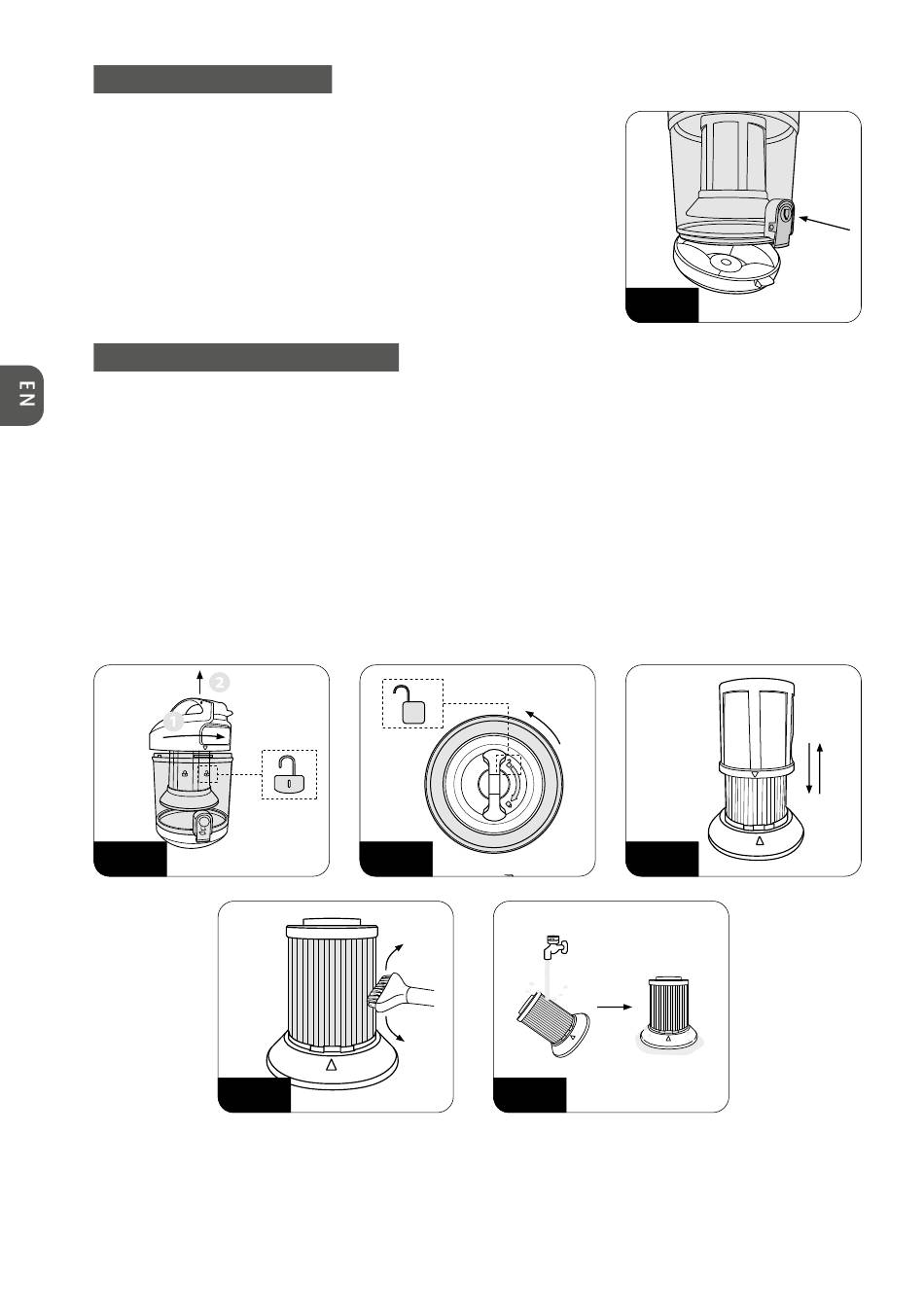 EN

1

2