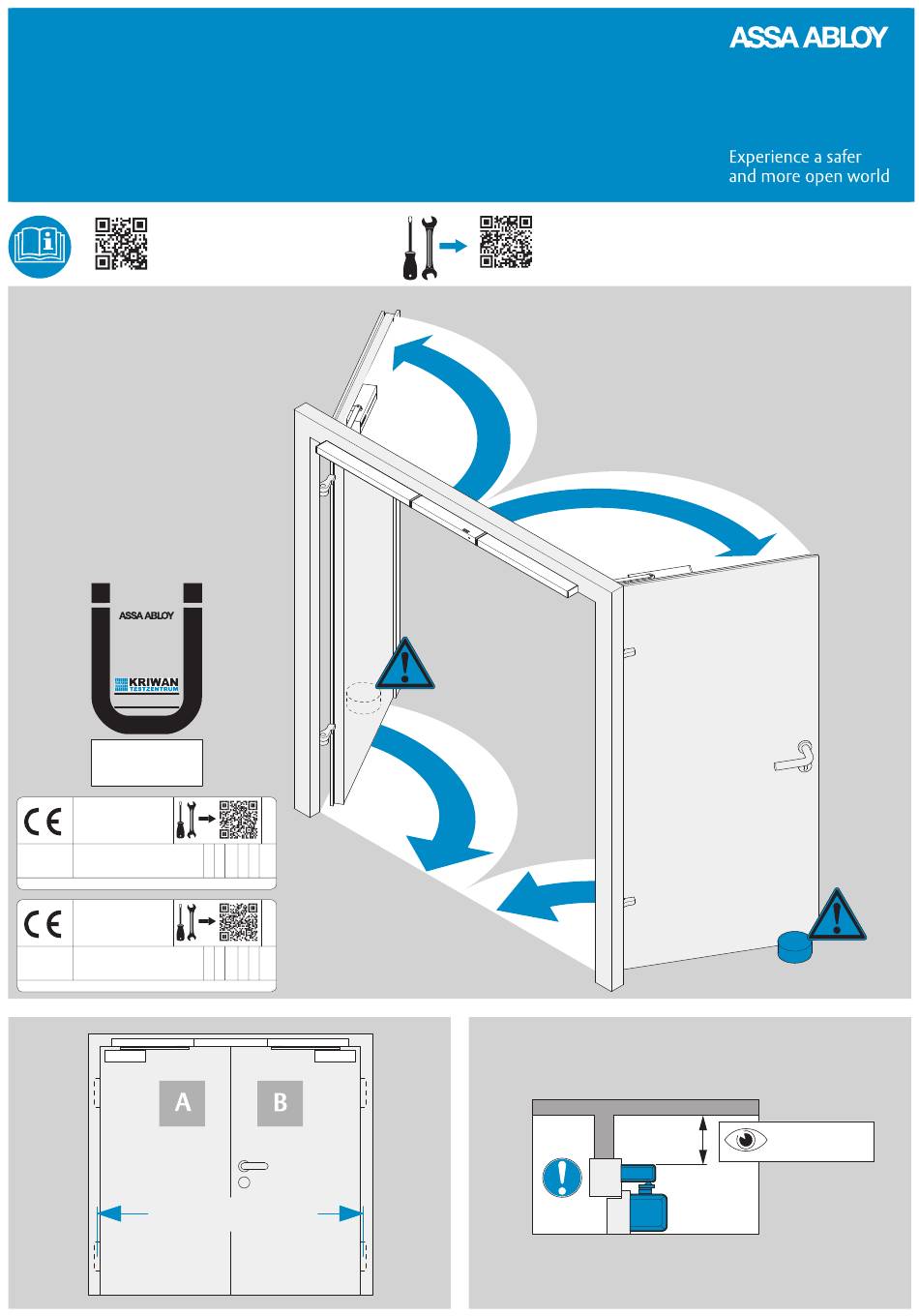 ASSA ABLOY

Experience a safer and more open world

ASSA ABLOY

KRIWAN TESTZENTRUM

CE

CE

A

B