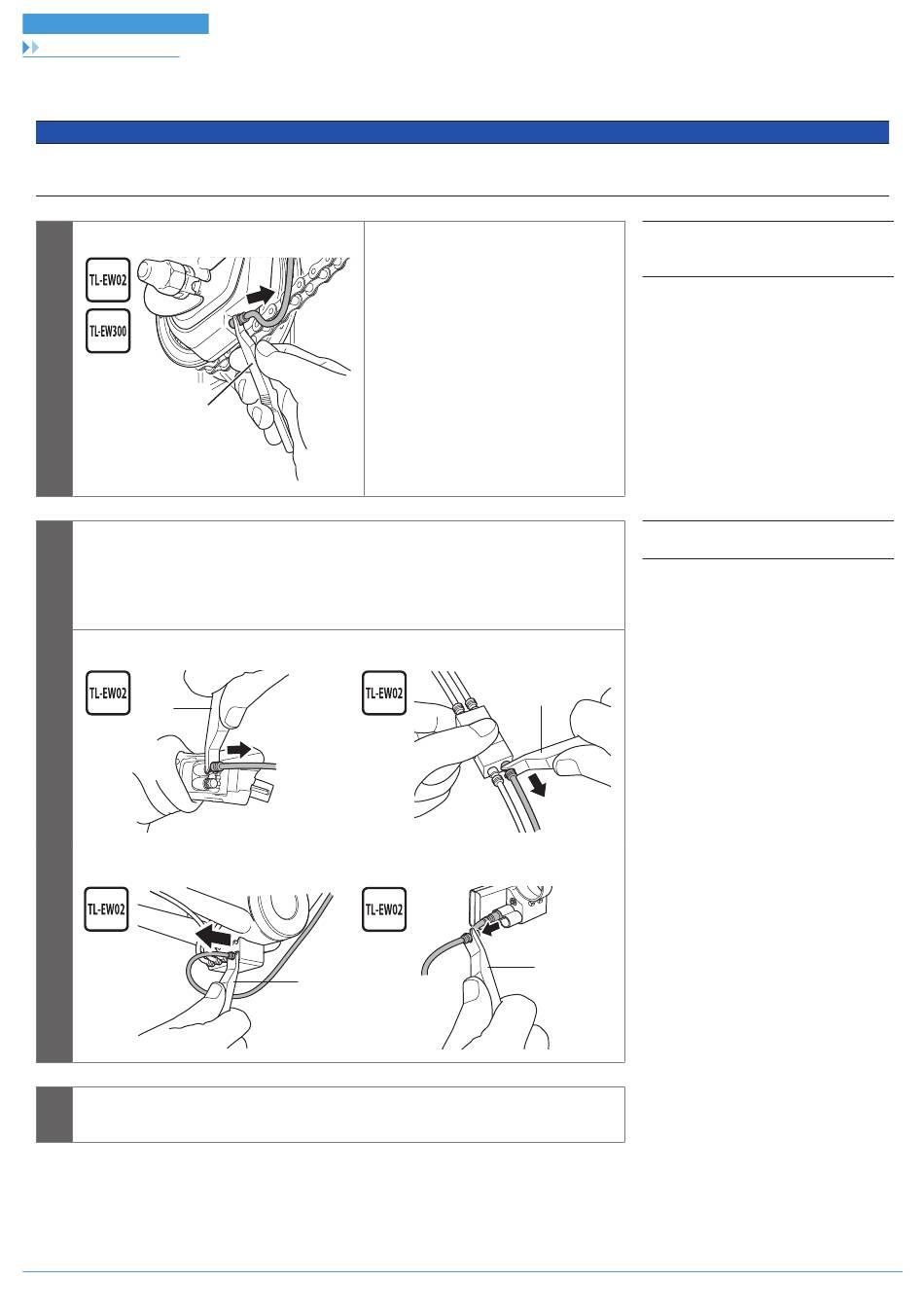 TL-EW02

TL-EW300

TL-EW02

TL-EW02

TL-EW02

TL-EW02