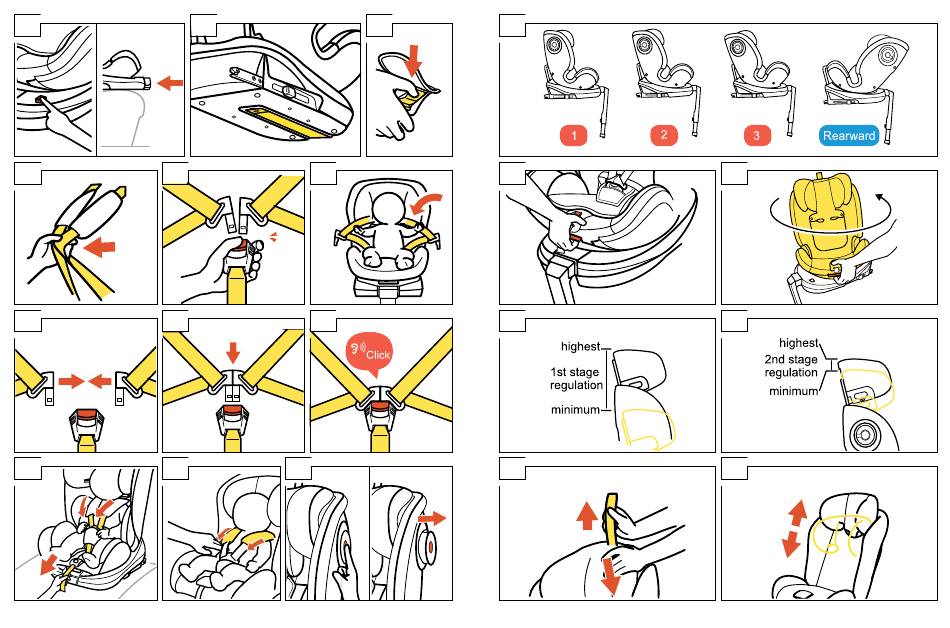 Click

1

2

3

Rearward

highest

1st stage regulation

minimum

highest

2nd stage regulation

minimum