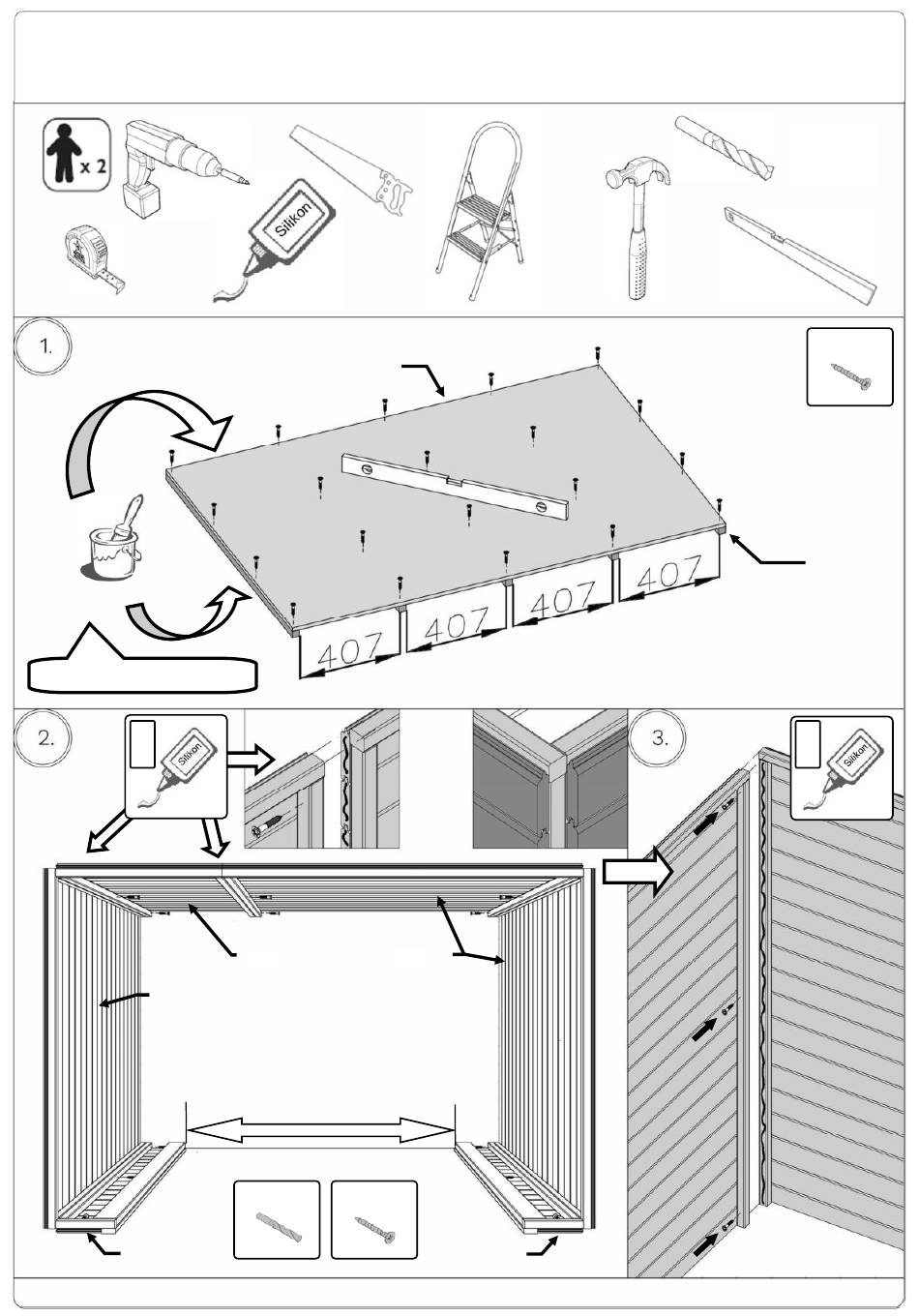 x 2

Silikon

1.

407

407

407

407

2.

Silikon

3.

Silikon