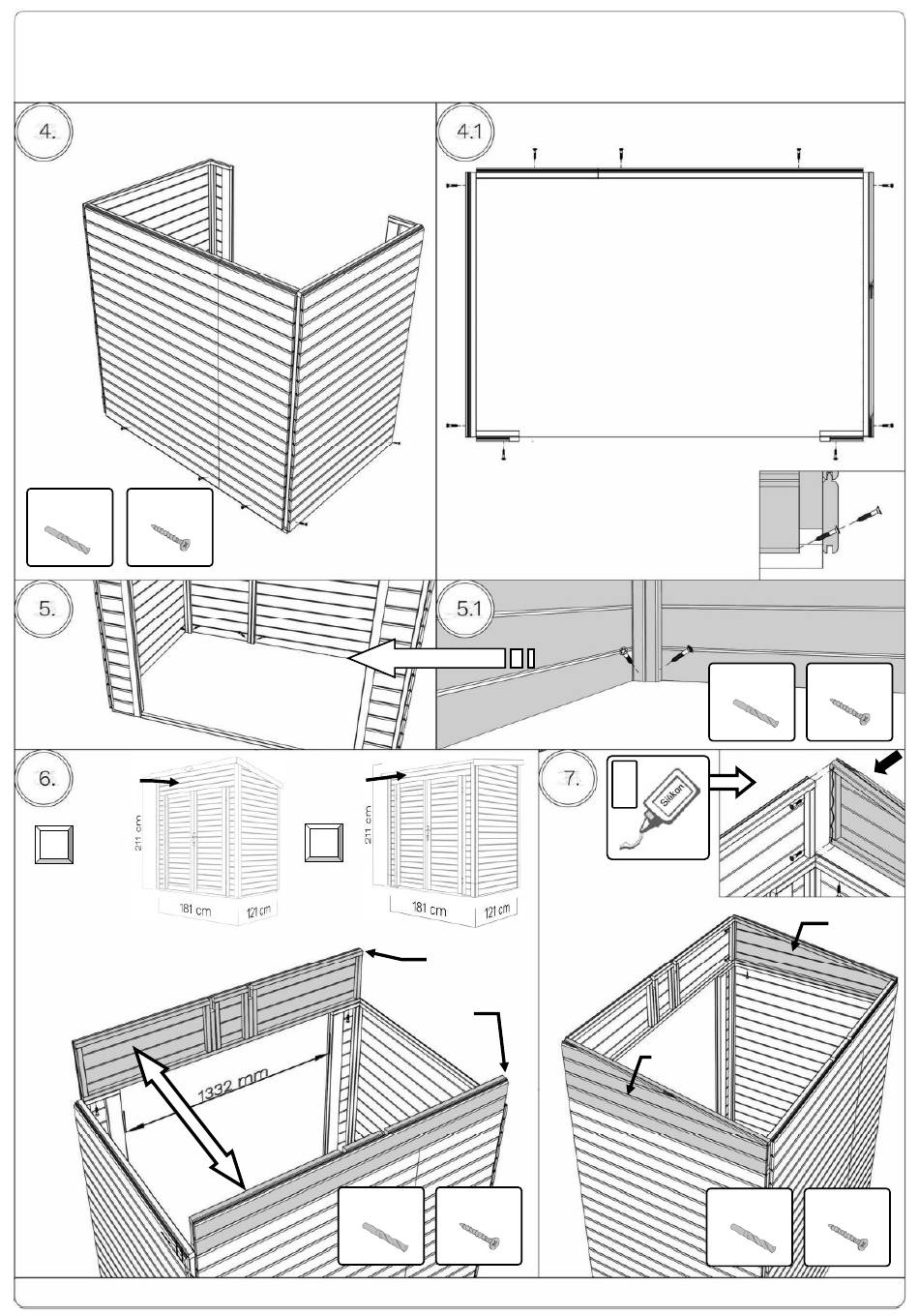 4.

4.1

5.

5.1

6.

211 cm

181 cm

121 cm

211 cm

181 cm

121 cm

1332 mm

7.

Silikon