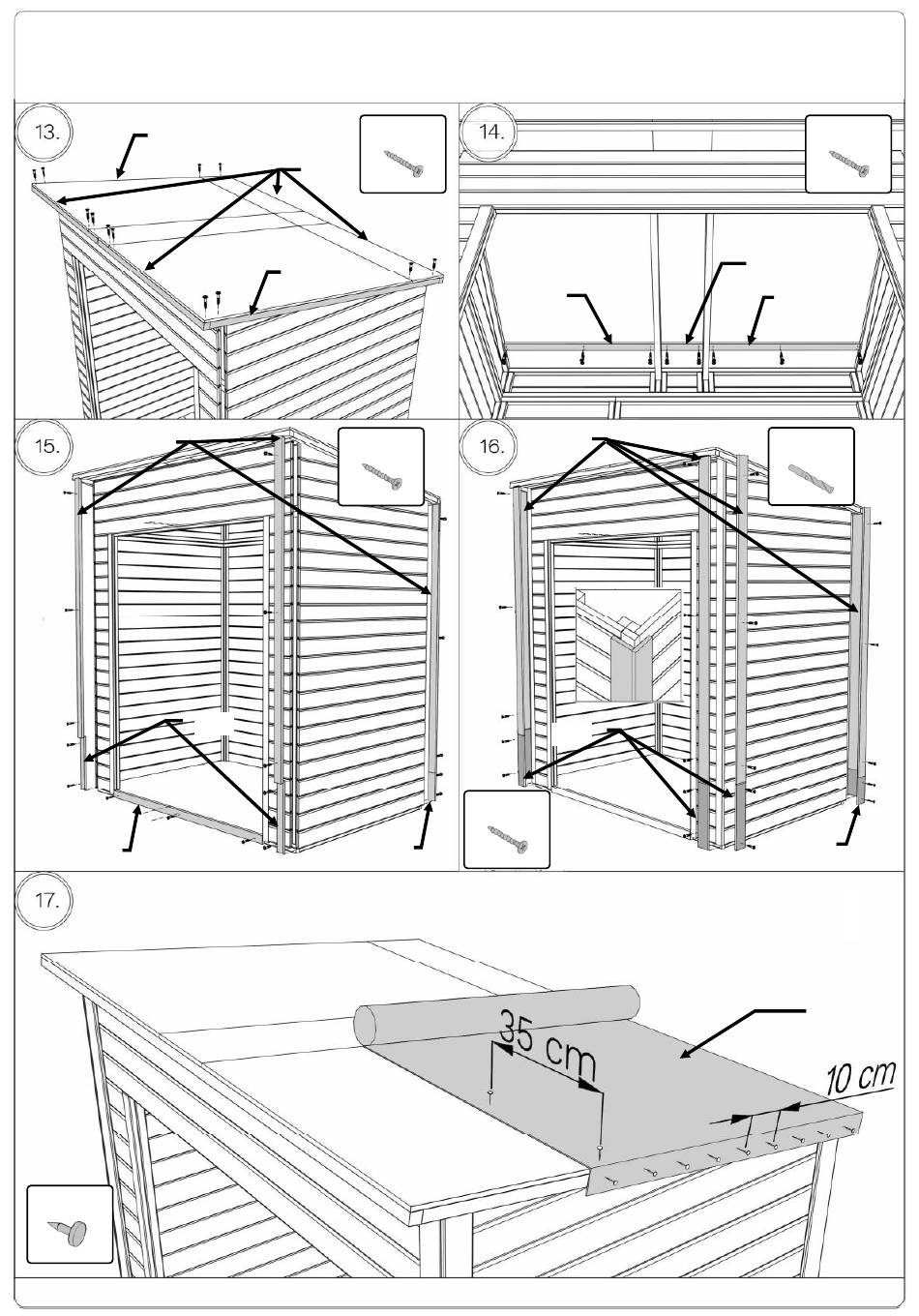 13.

14.

15.

16.

17.

35 cm

10 cm