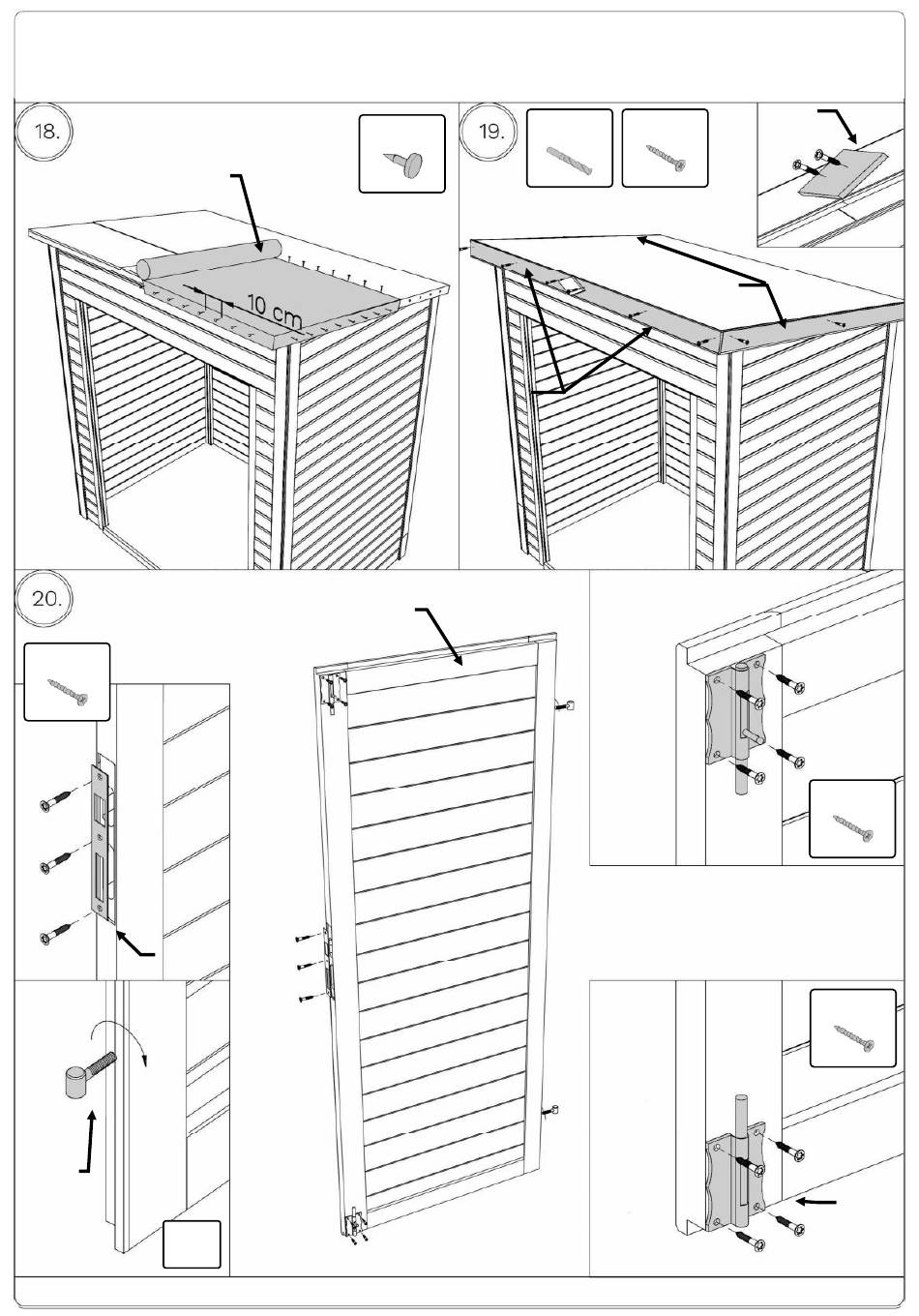 18.

10 cm

19.

20.