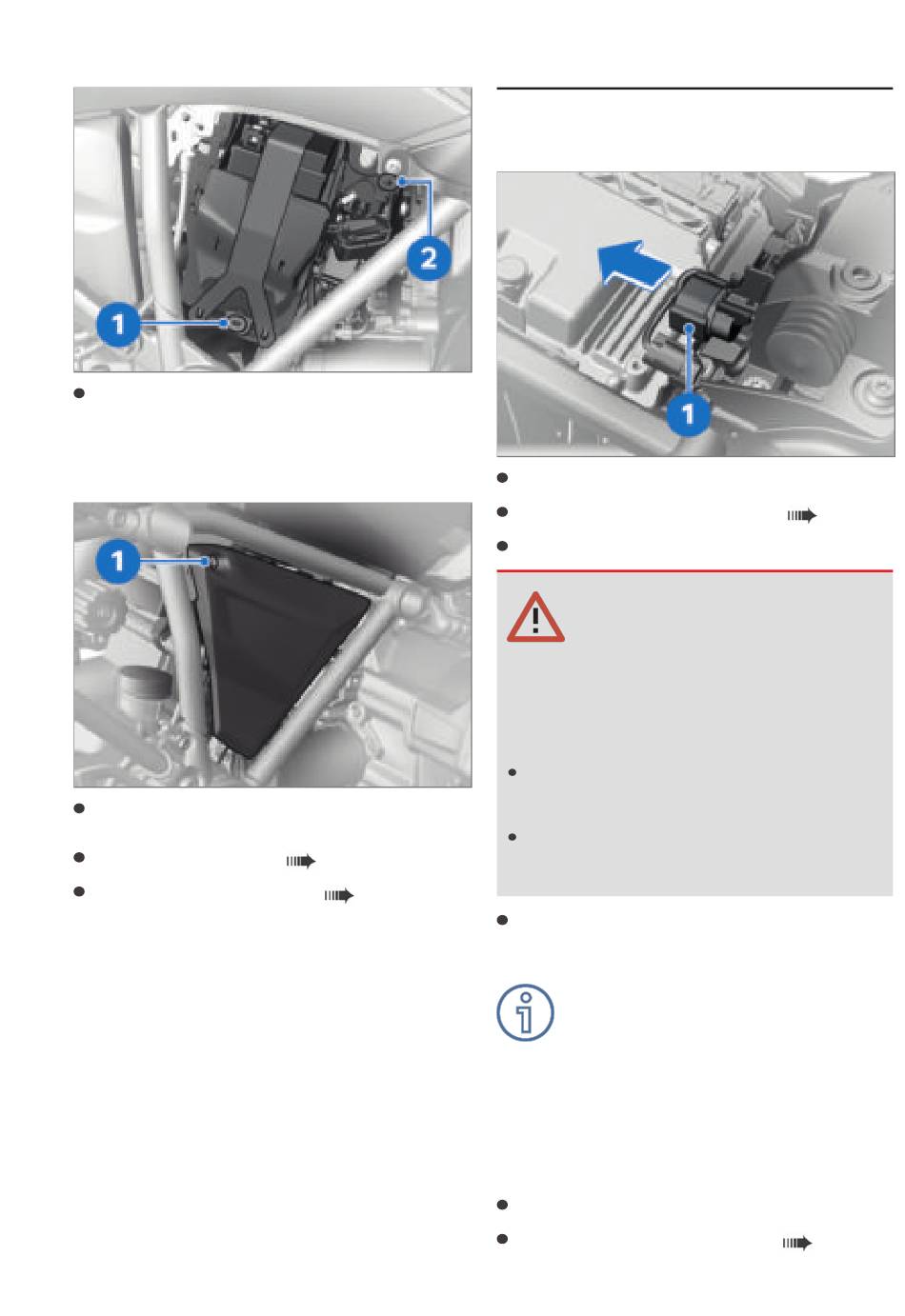 1

2

1

1