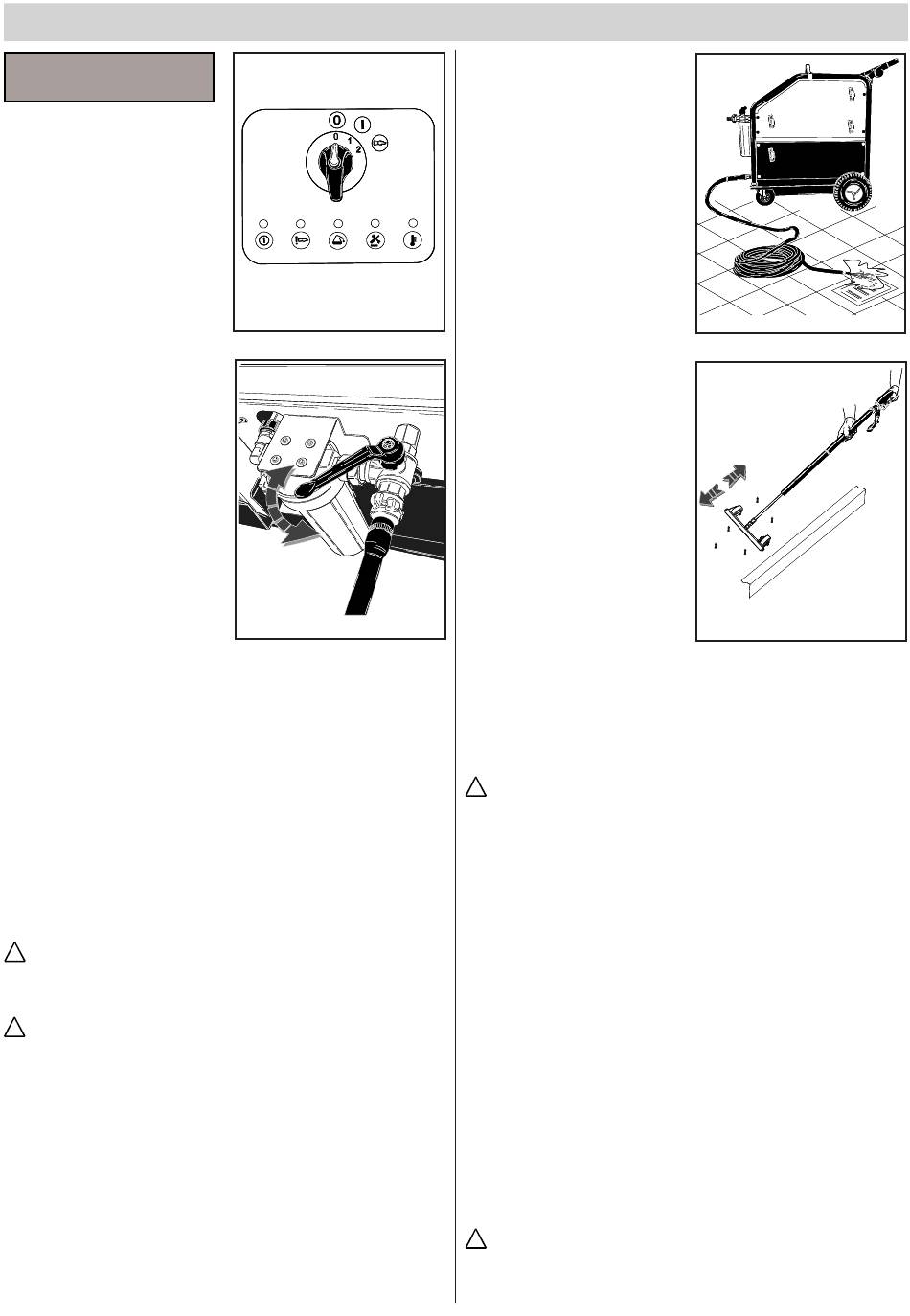 0 I
0 1 2