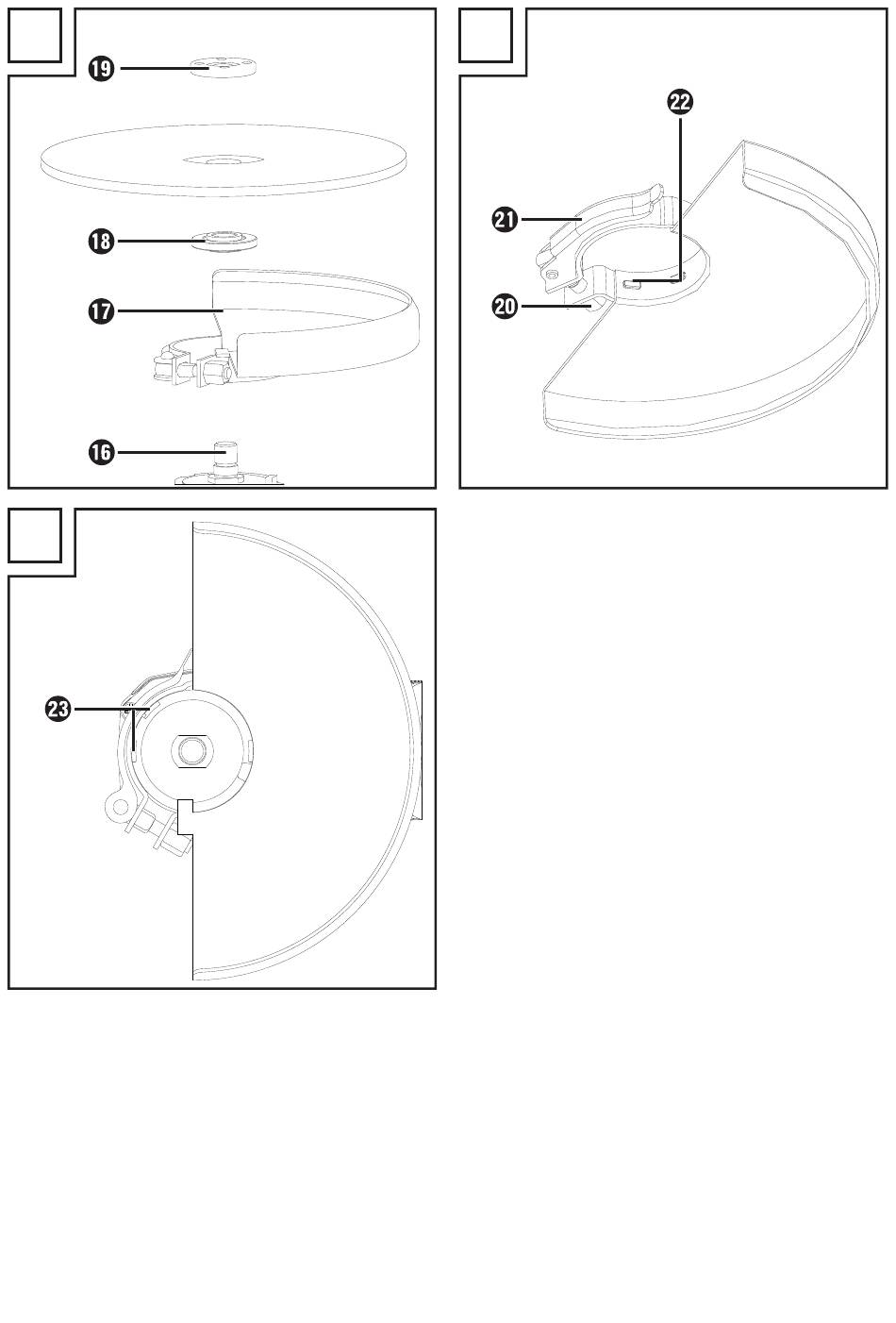 19
18
17
16

22
21
20

23