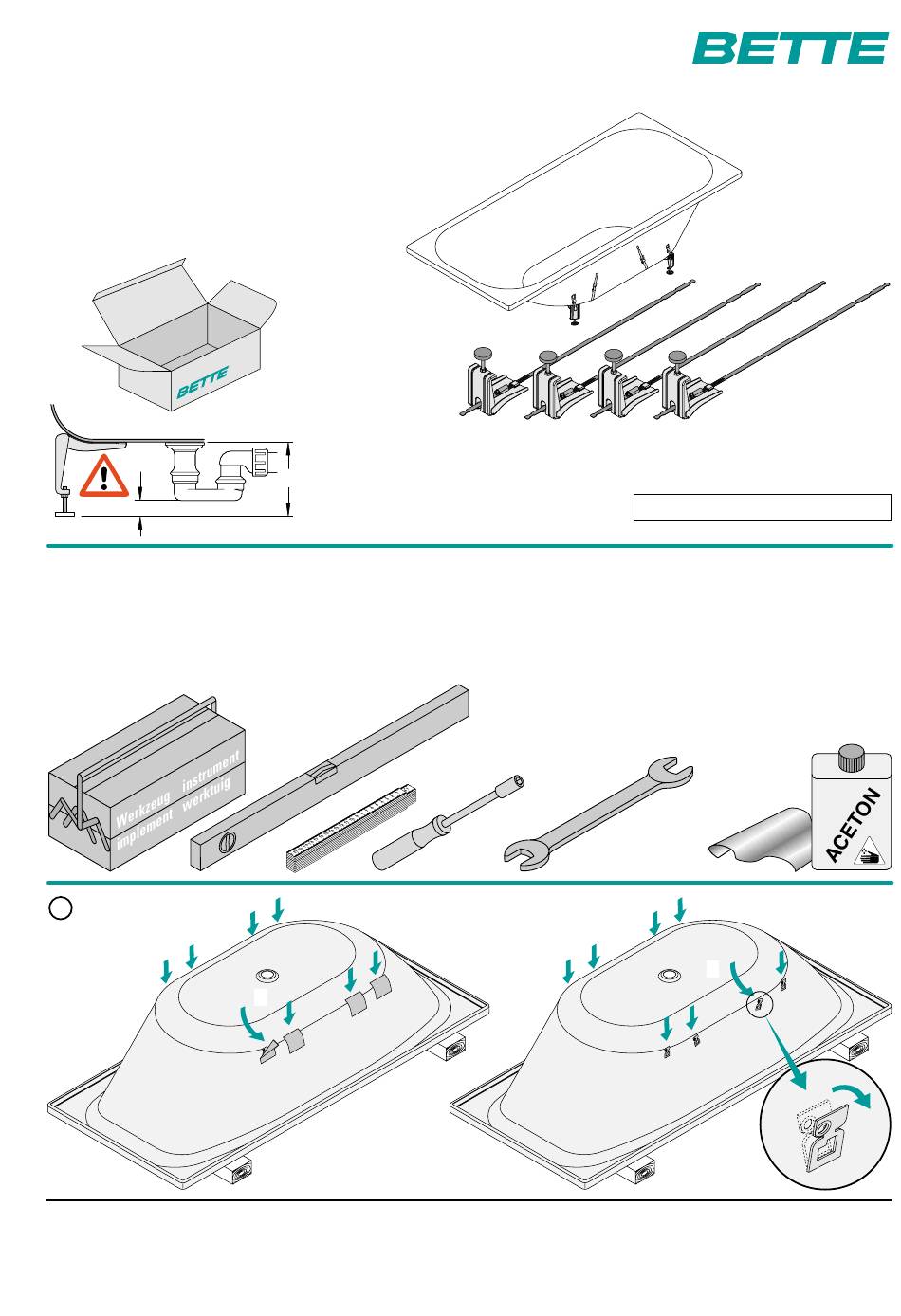 BETTE

BETTE

Werkzeug instrument
implement werktuig

ACETON