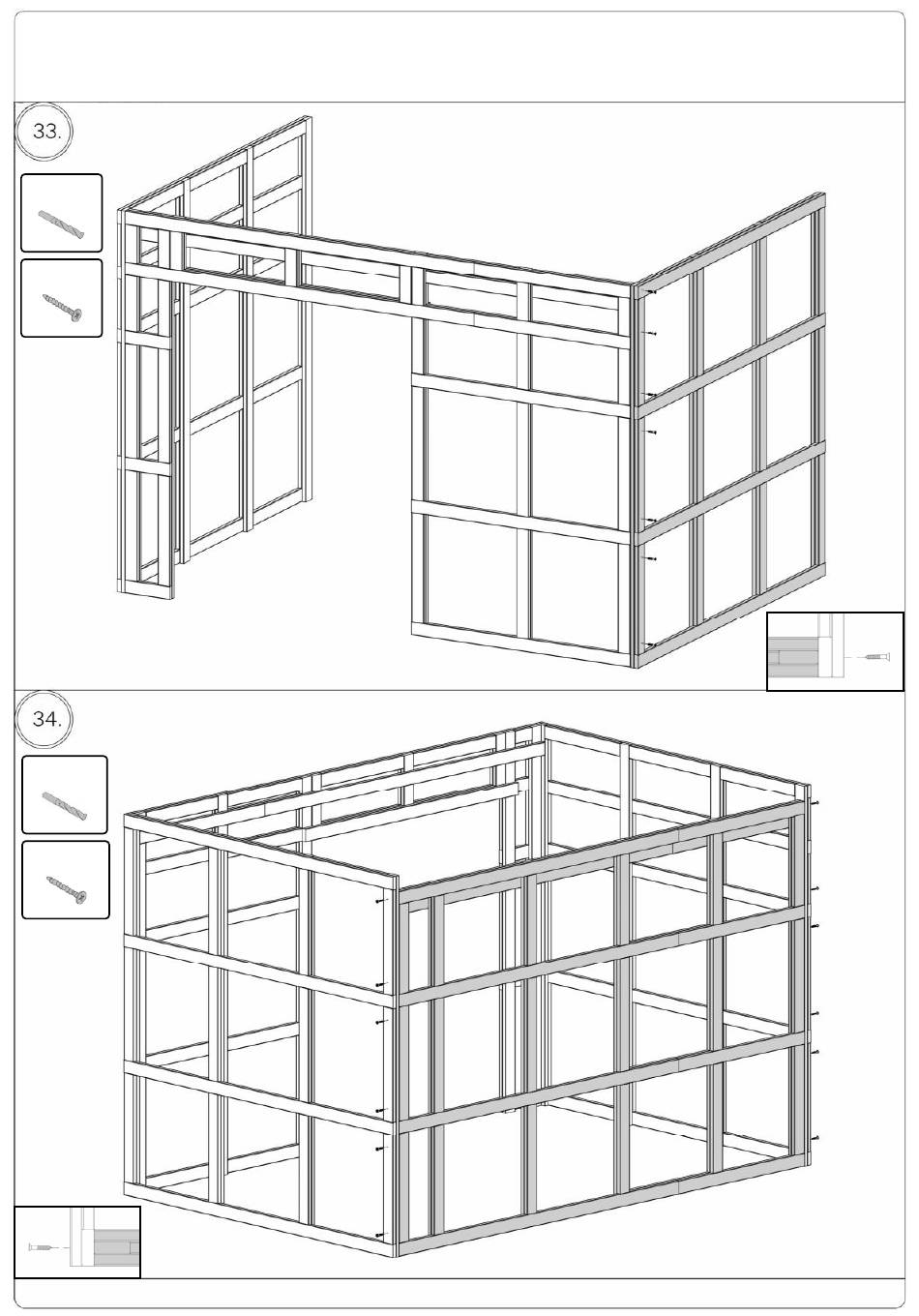 33.

34.