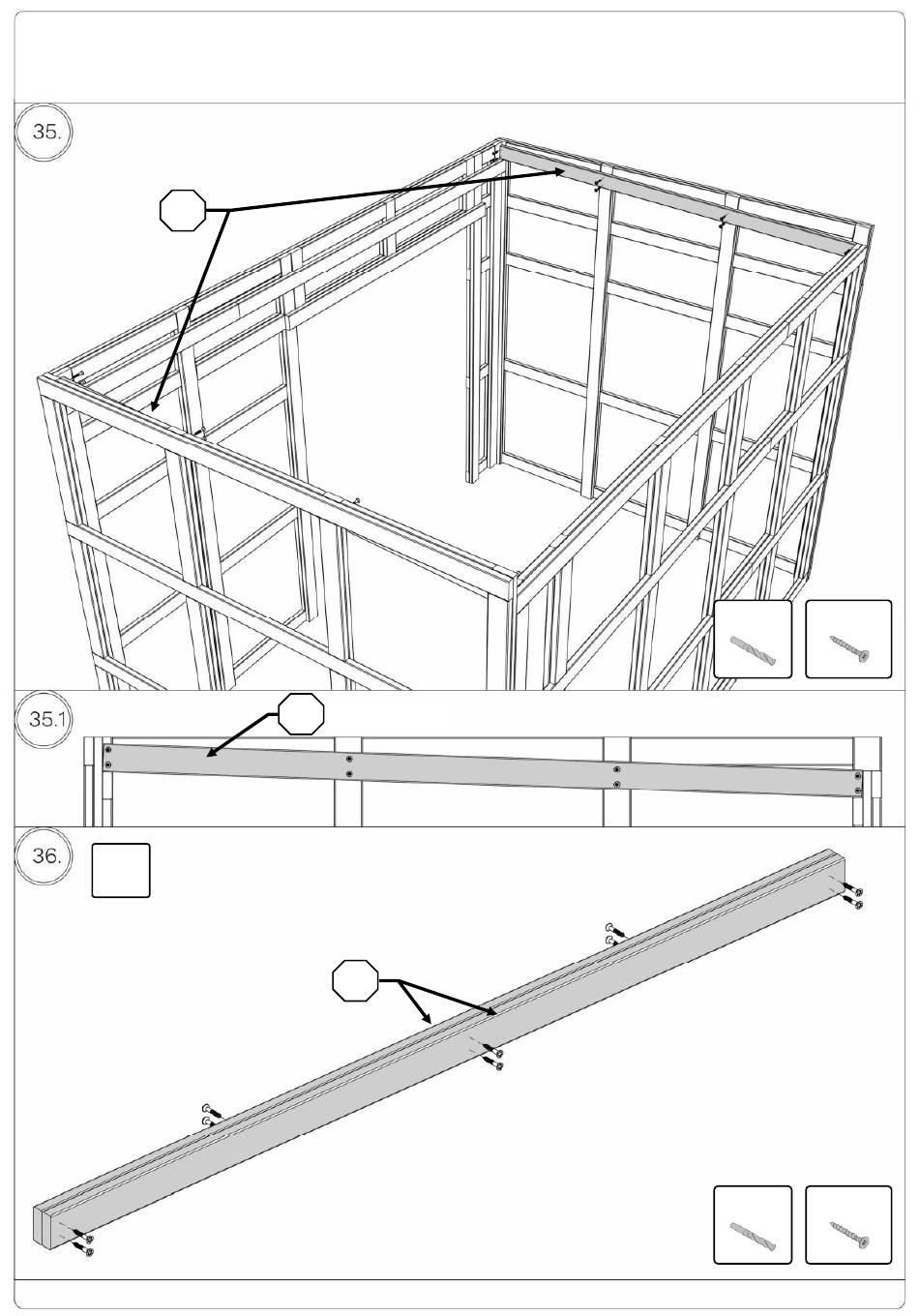 35.

35.1

36.