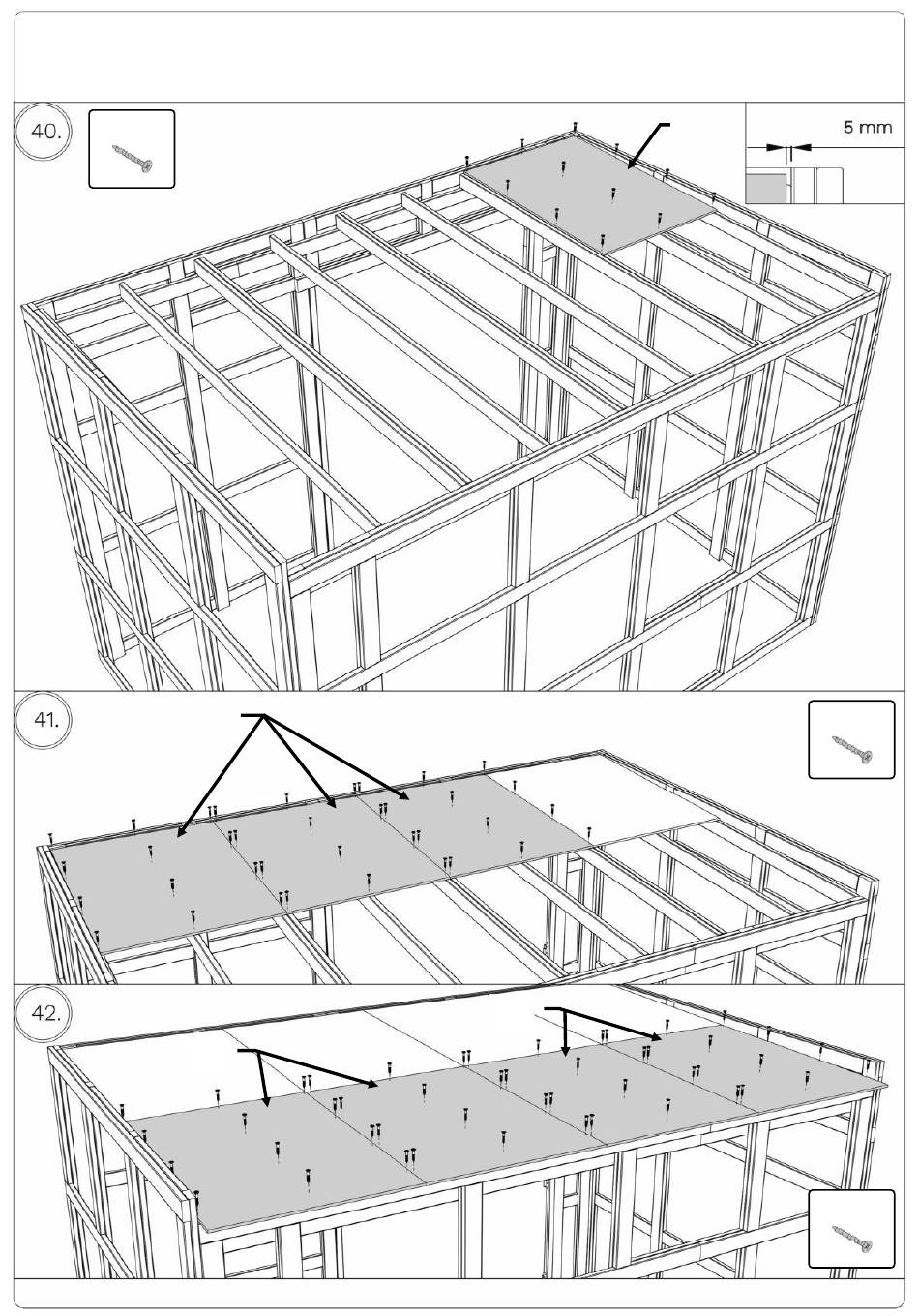 40.

5 mm

41.

42.