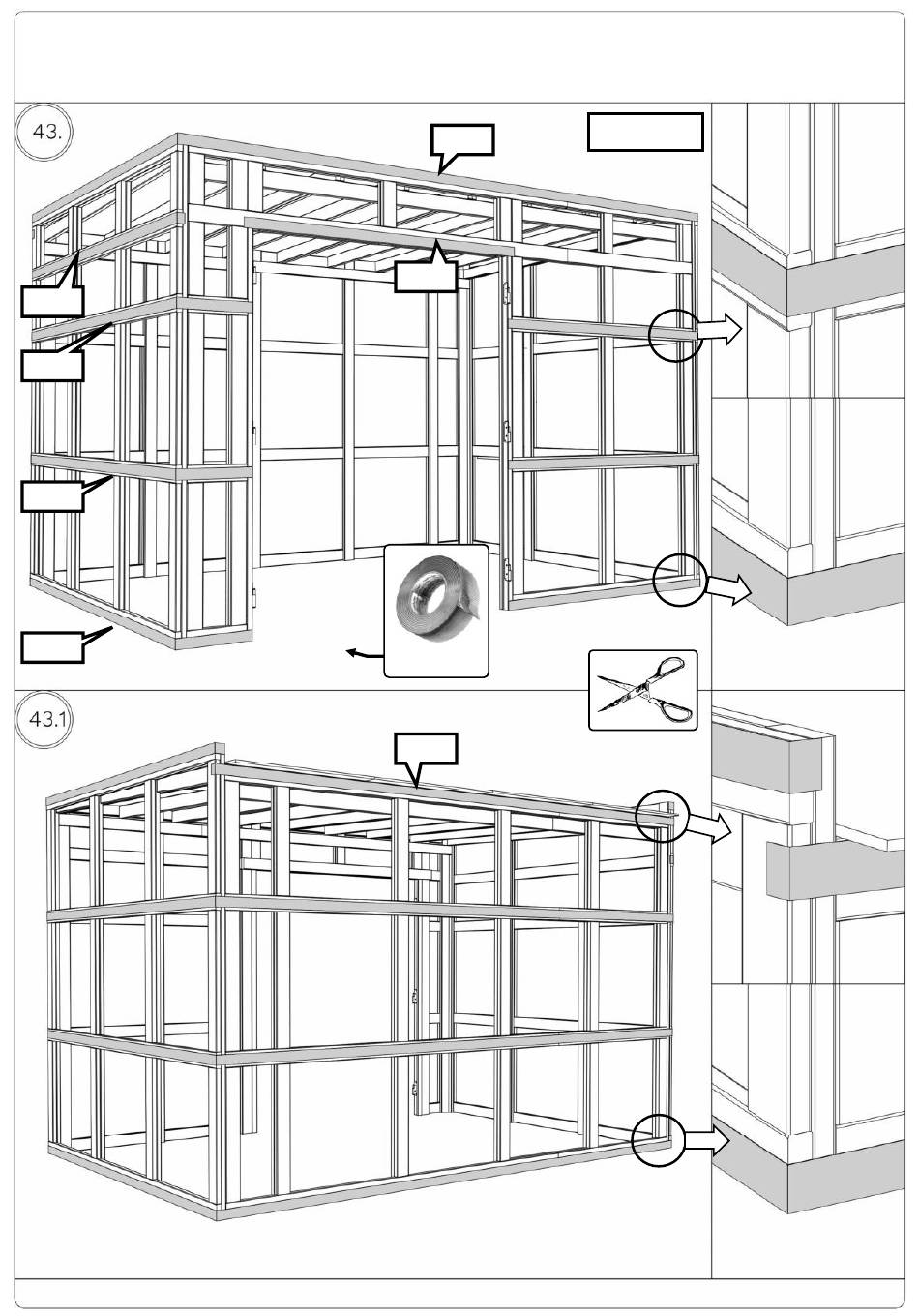 43.

43.1