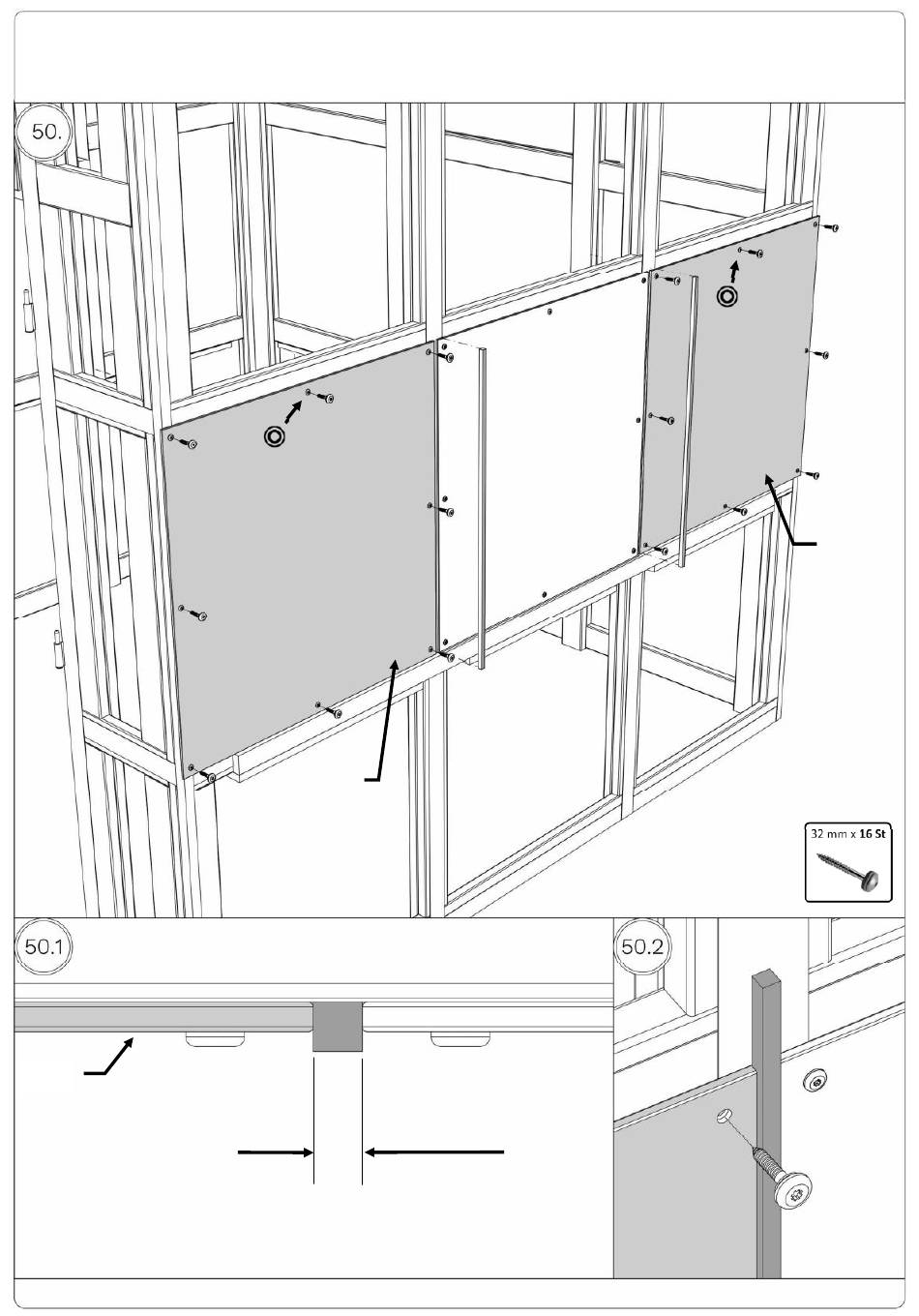 50.

32 mm x **16 St**

50.1

50.2