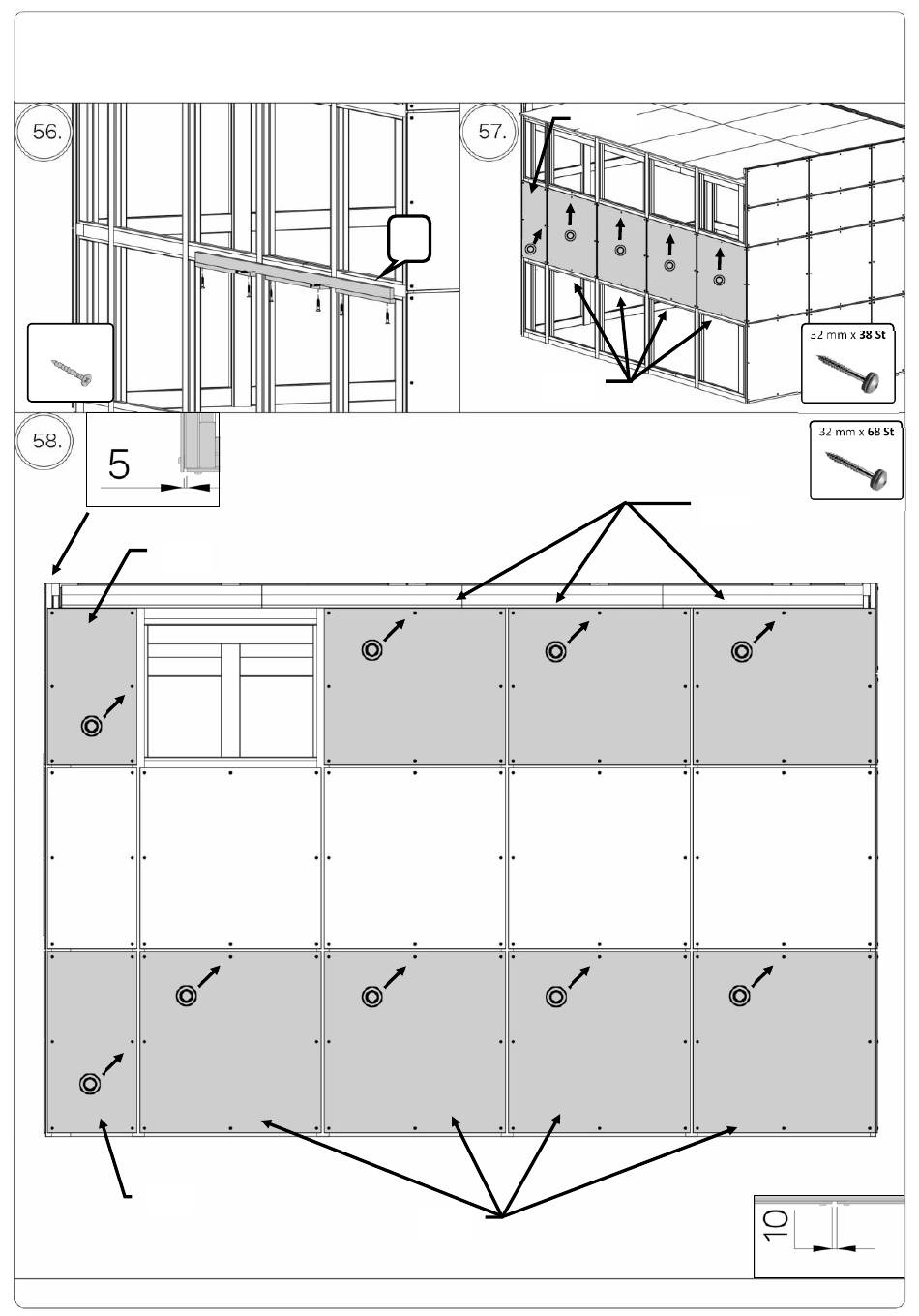 56.

57.

32 mm x 38 St

58.

5

32 mm x 68 St

10