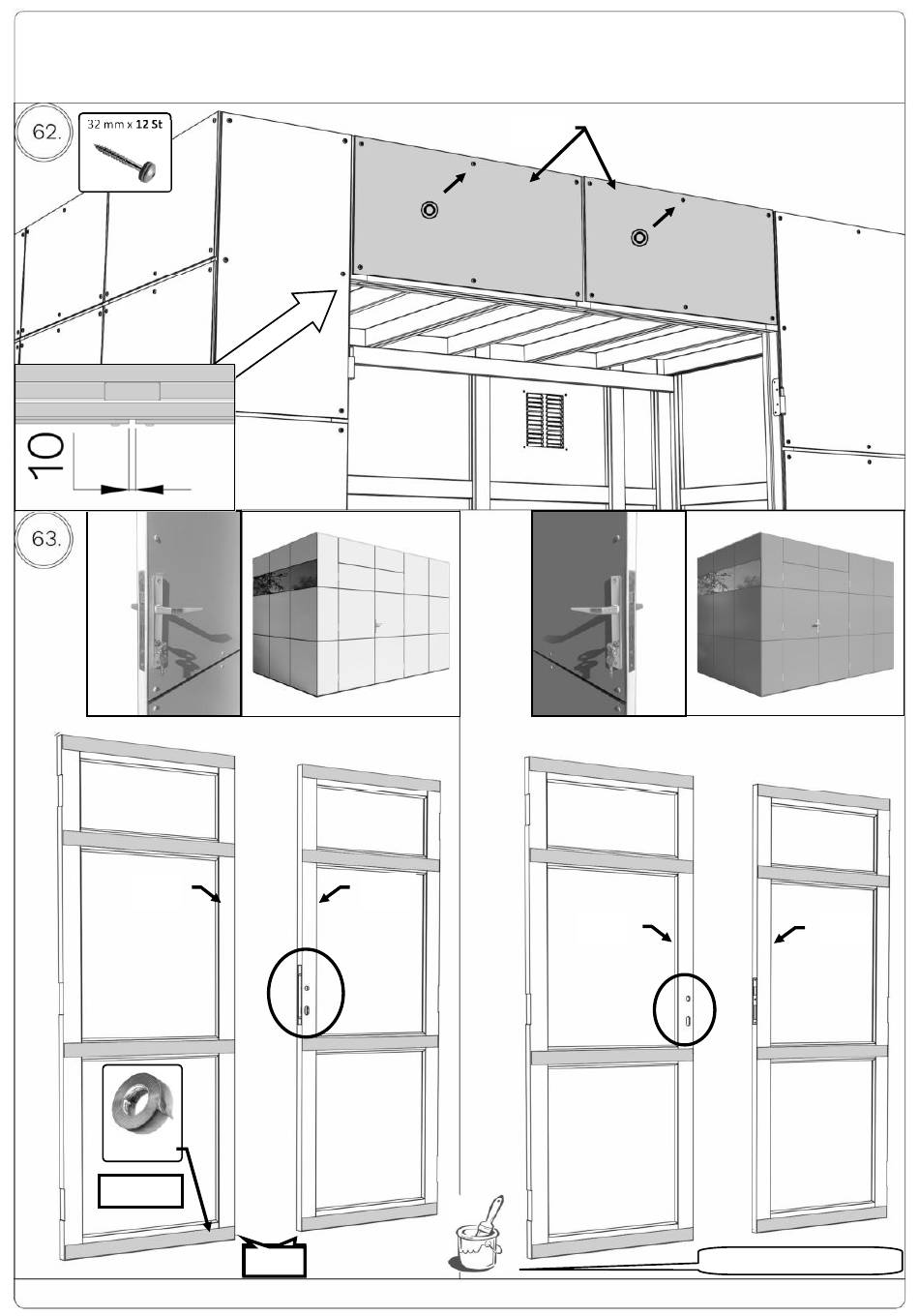 62.

32 mm x 12 St

10

63.