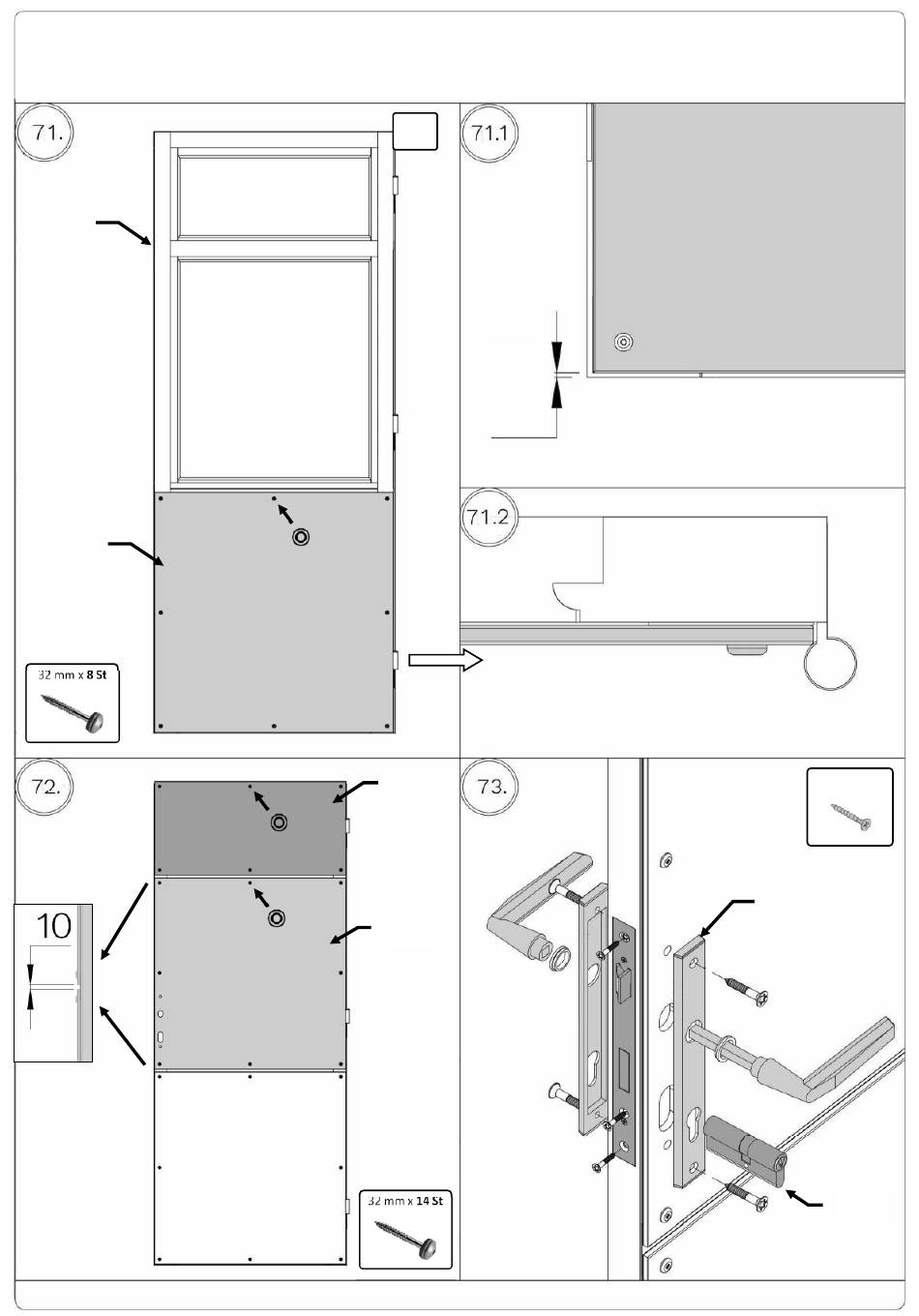 71.

32 mm x **8 St**

71.1

71.2

72.

10

32 mm x **14 St**

73.