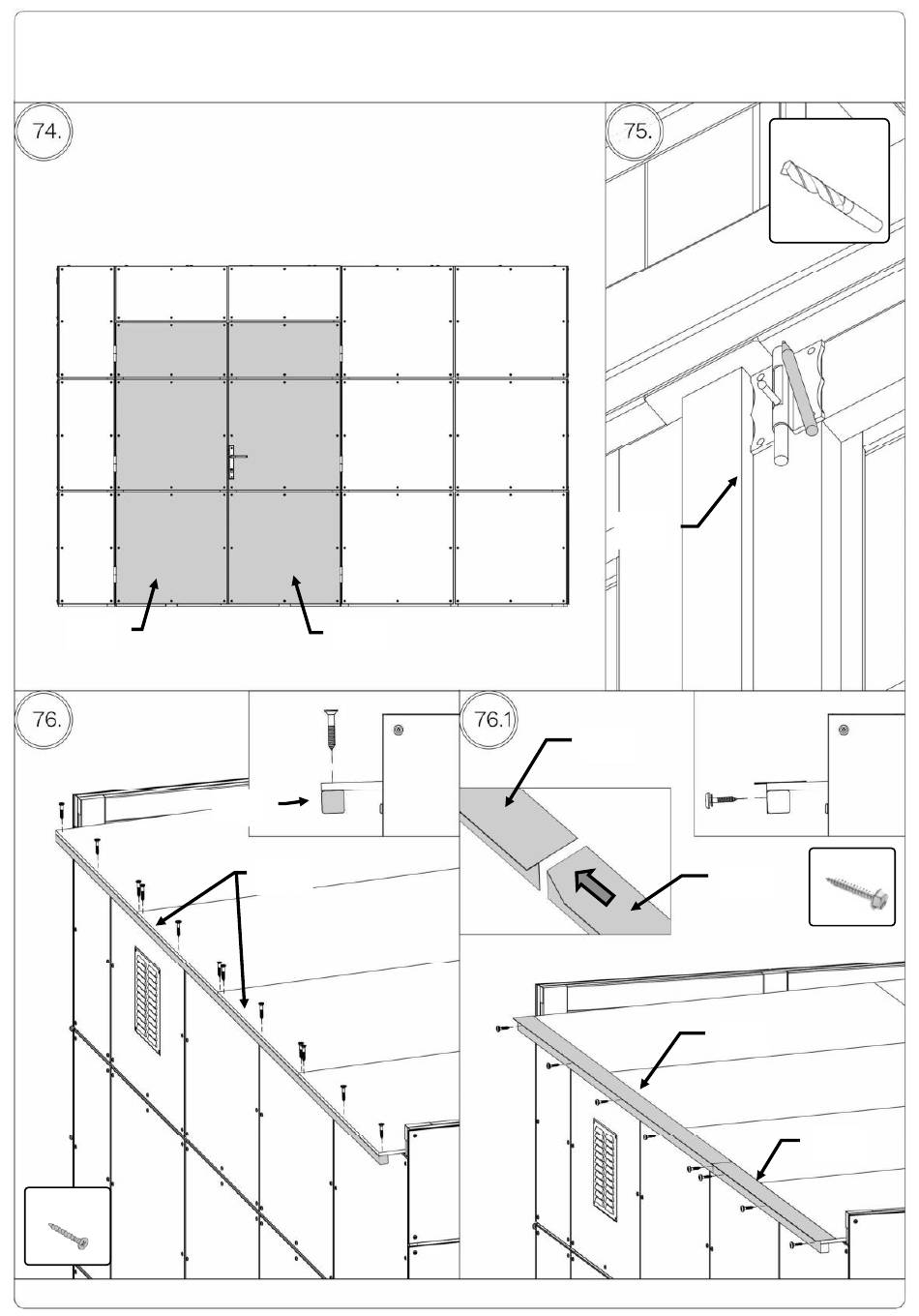 74.

75.

76.

76.1