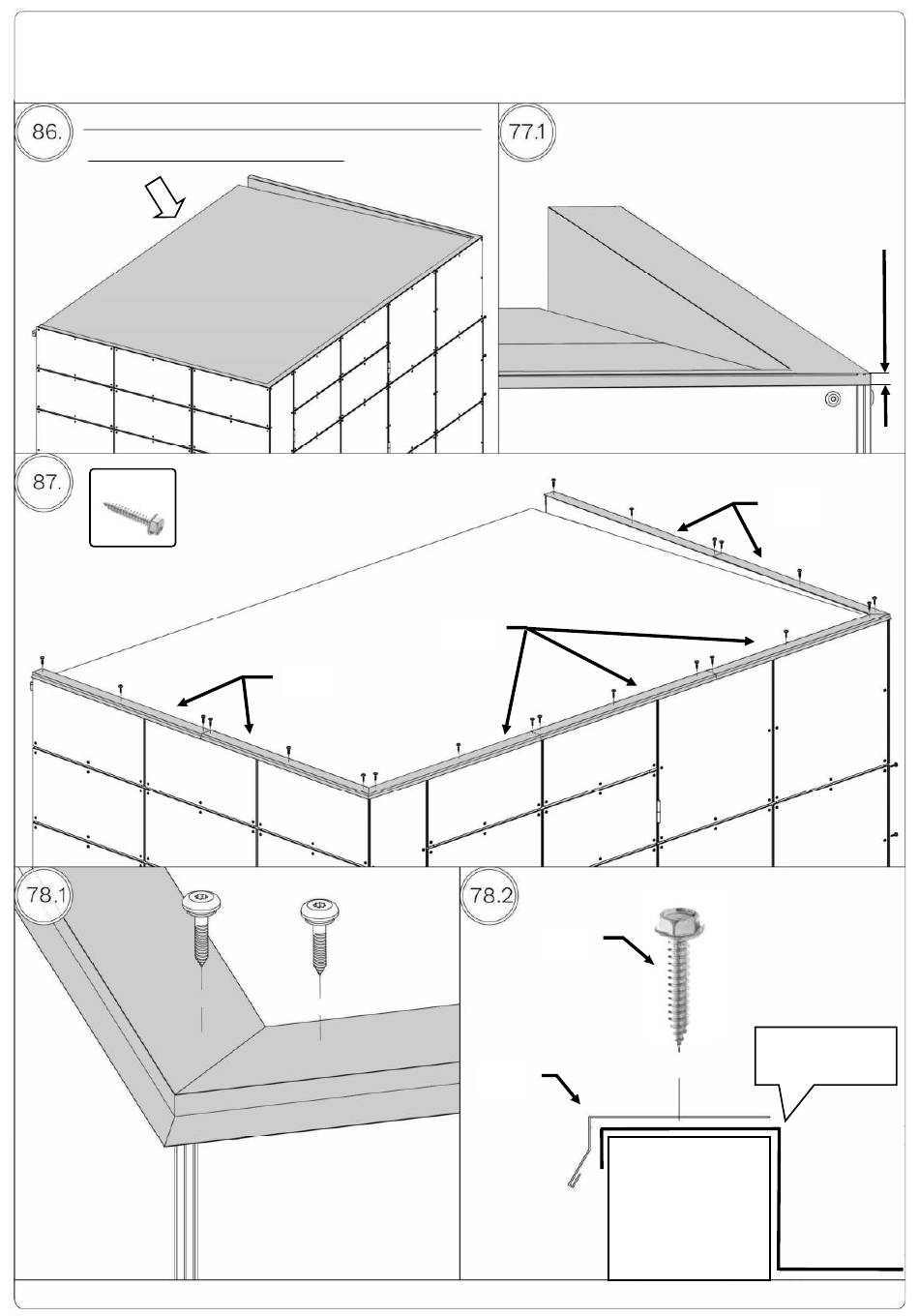 86.

77.1

87.

78.1

78.2