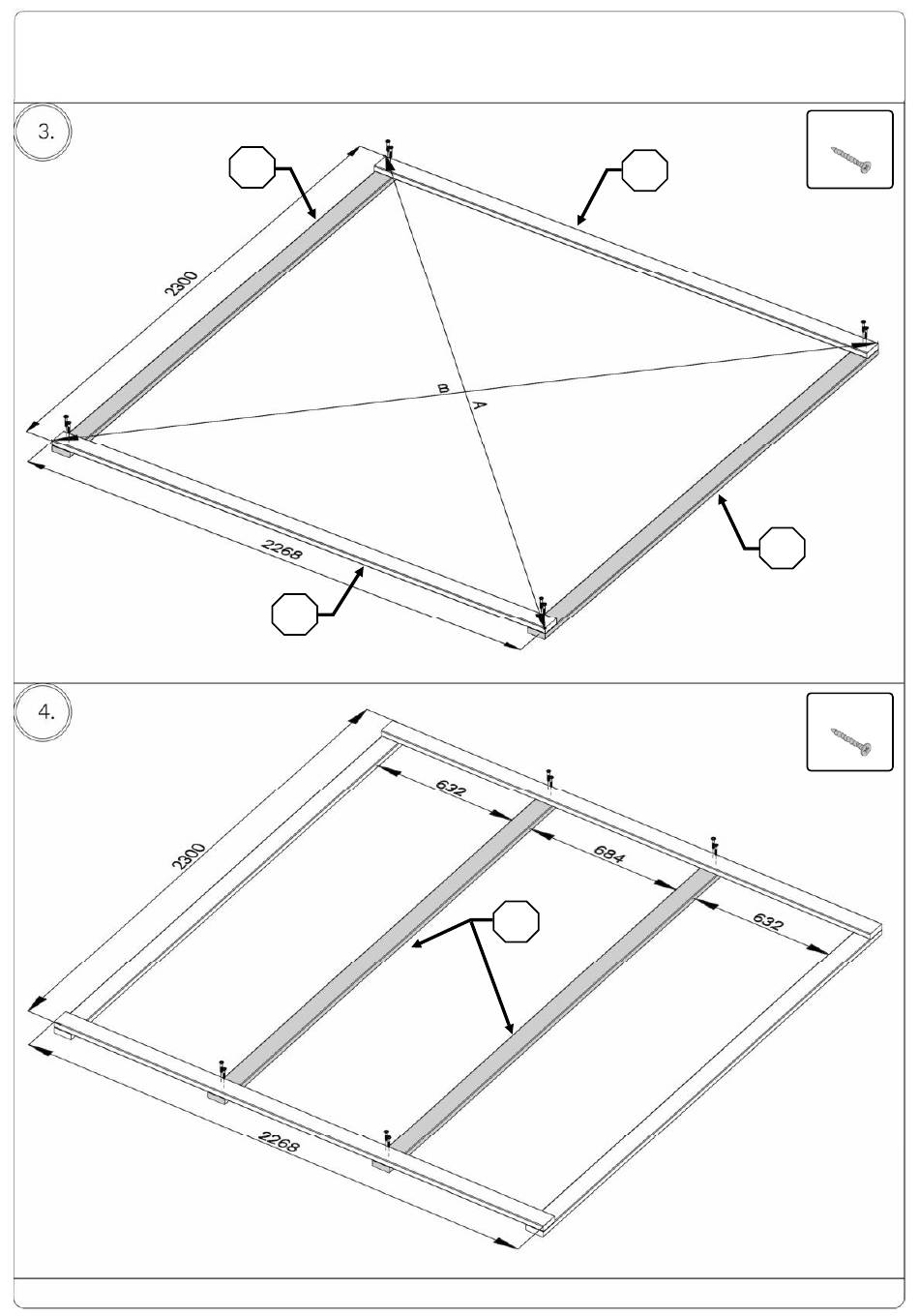 3.

2300

B

A

2268

4.

2300

632

684

632

2268