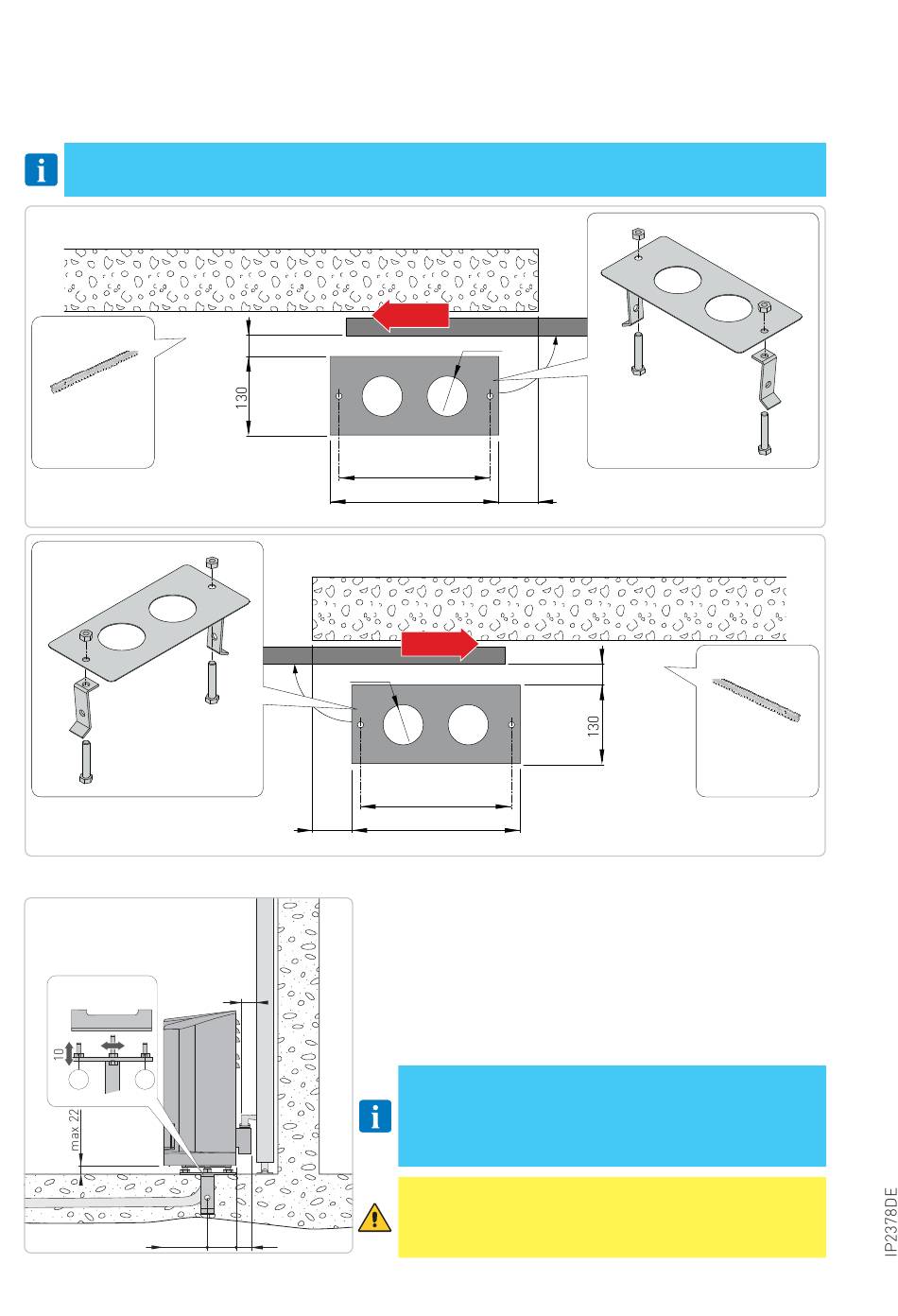 130

130

10

max 22

IP2378DE