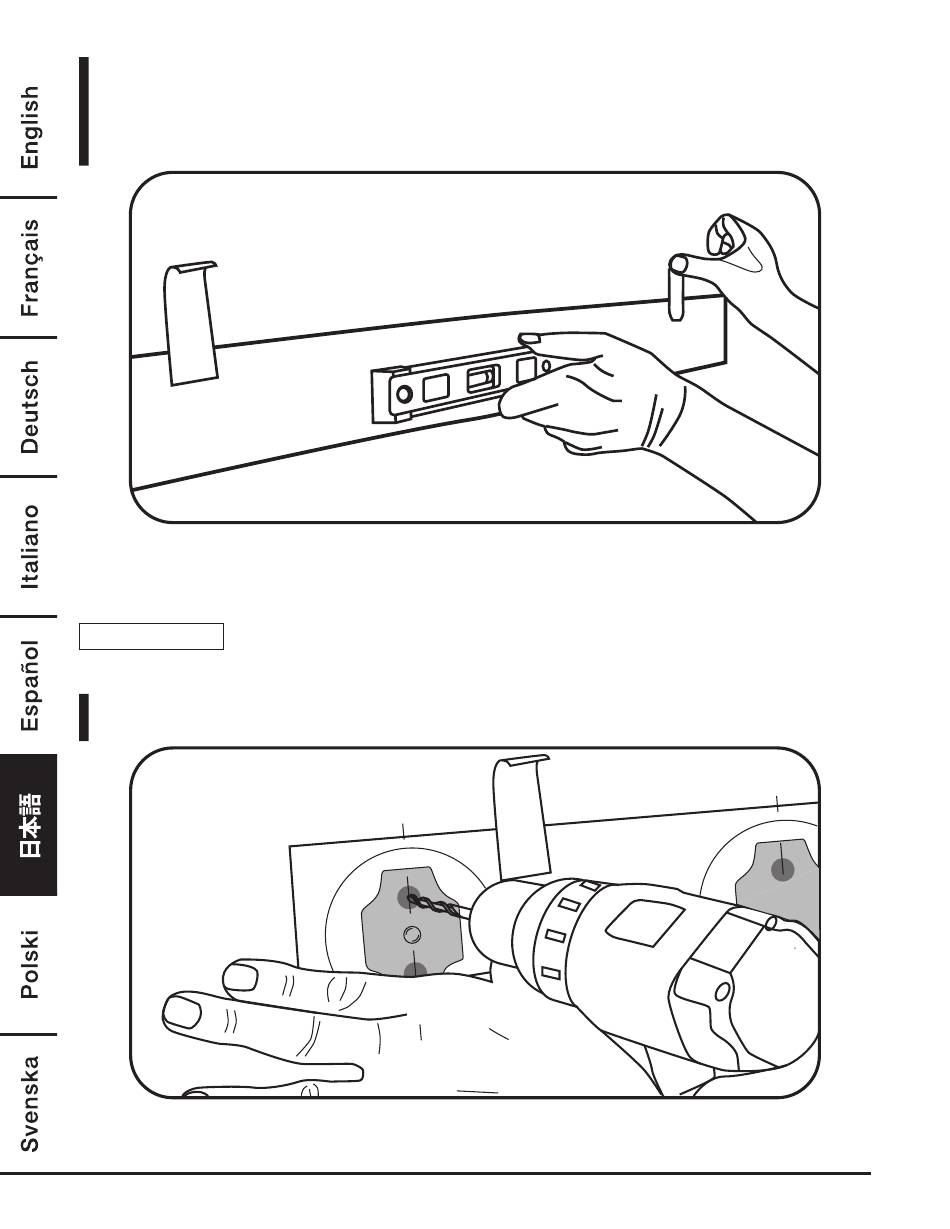 English

Français

Deutsch

Italiano

Español

日本語

Polski

Svenska