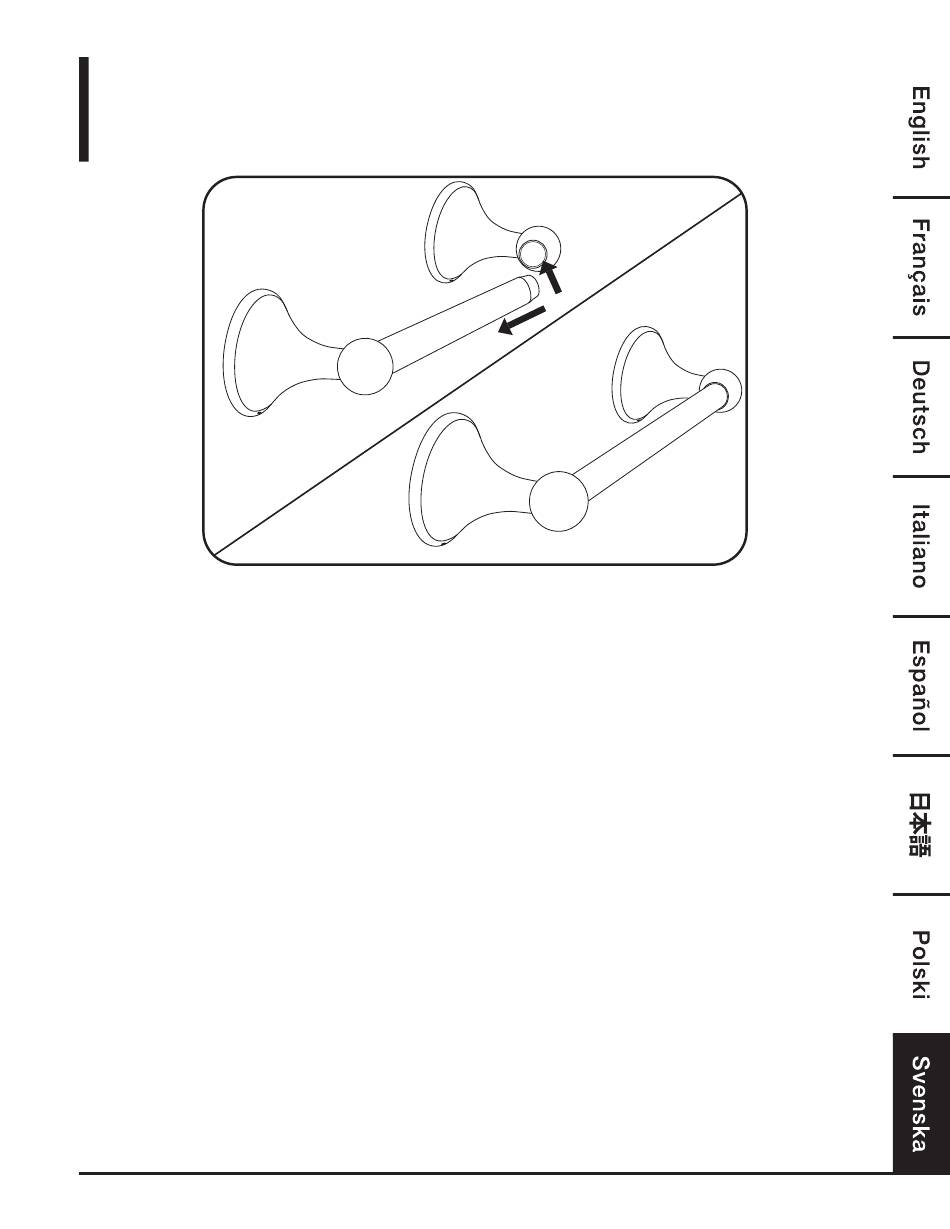 English
Français
Deutsch
Italiano
Español
日本語
Polski
Svenska