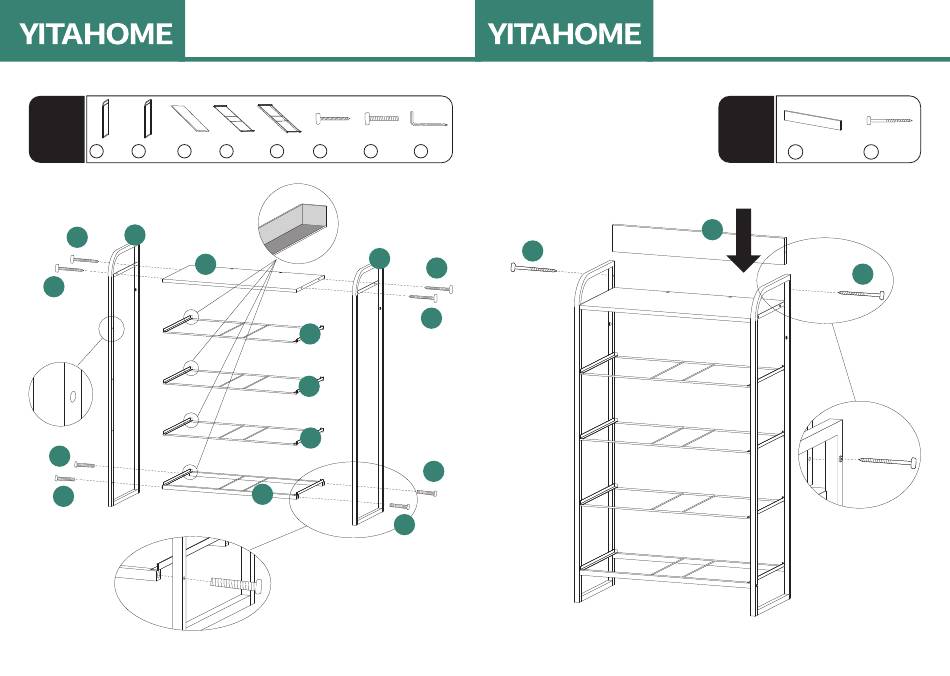 YITAHOME

YITAHOME