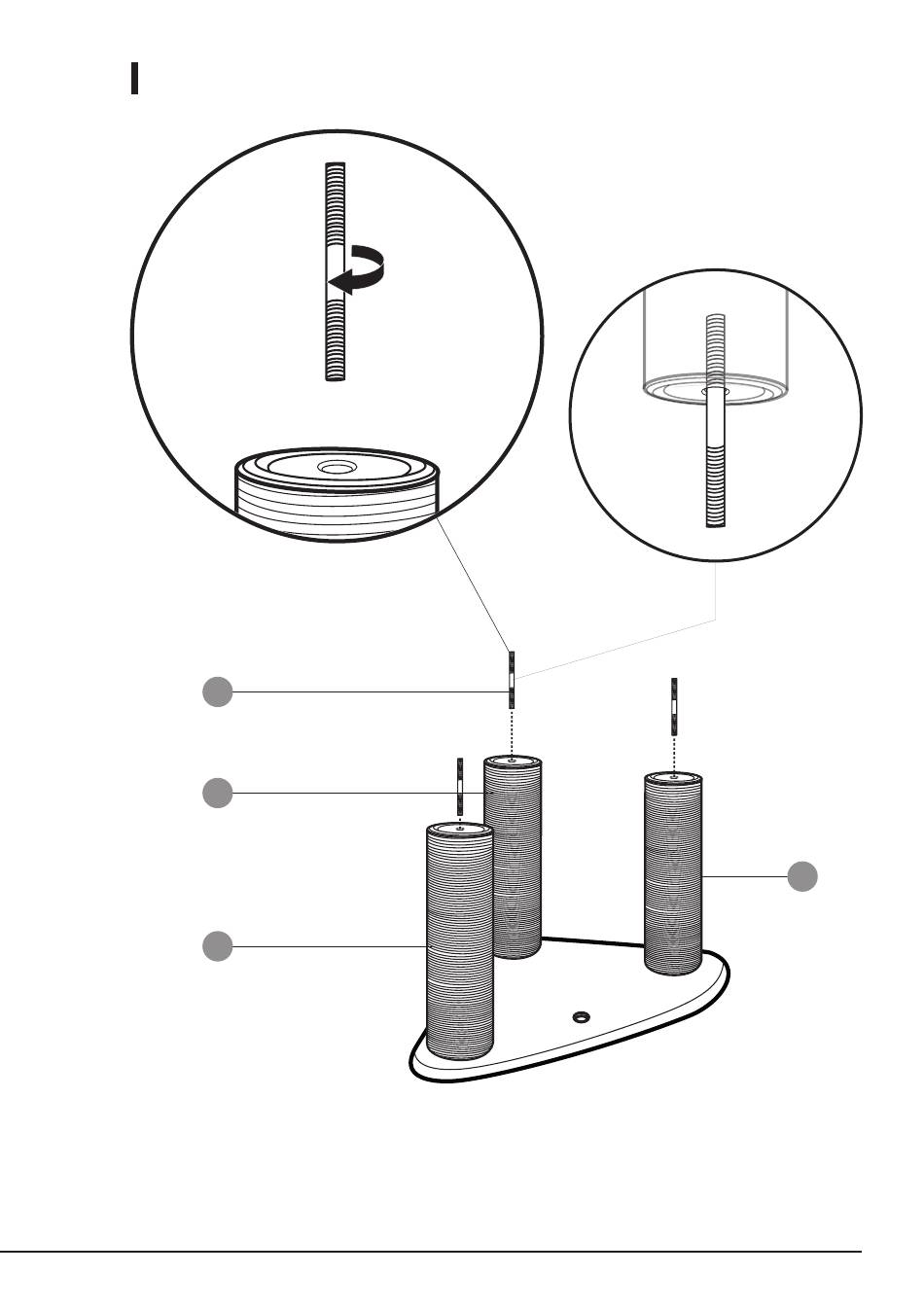 I