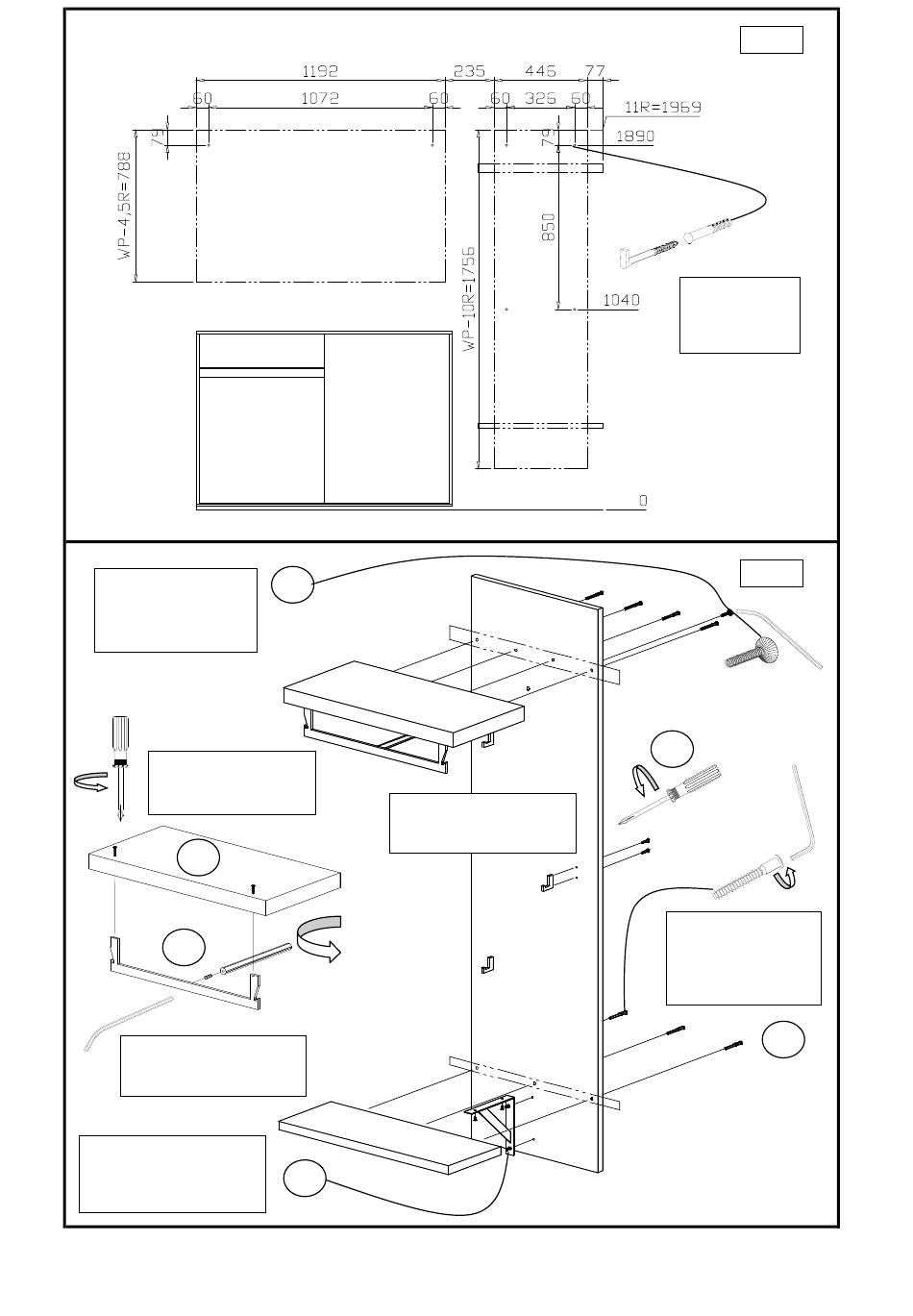 1192
235
445
77
60
1072
60
60
326
60
11R=1969
1890
79
79
WP-4,5R=788
850
WP-10R=1756
1040
0