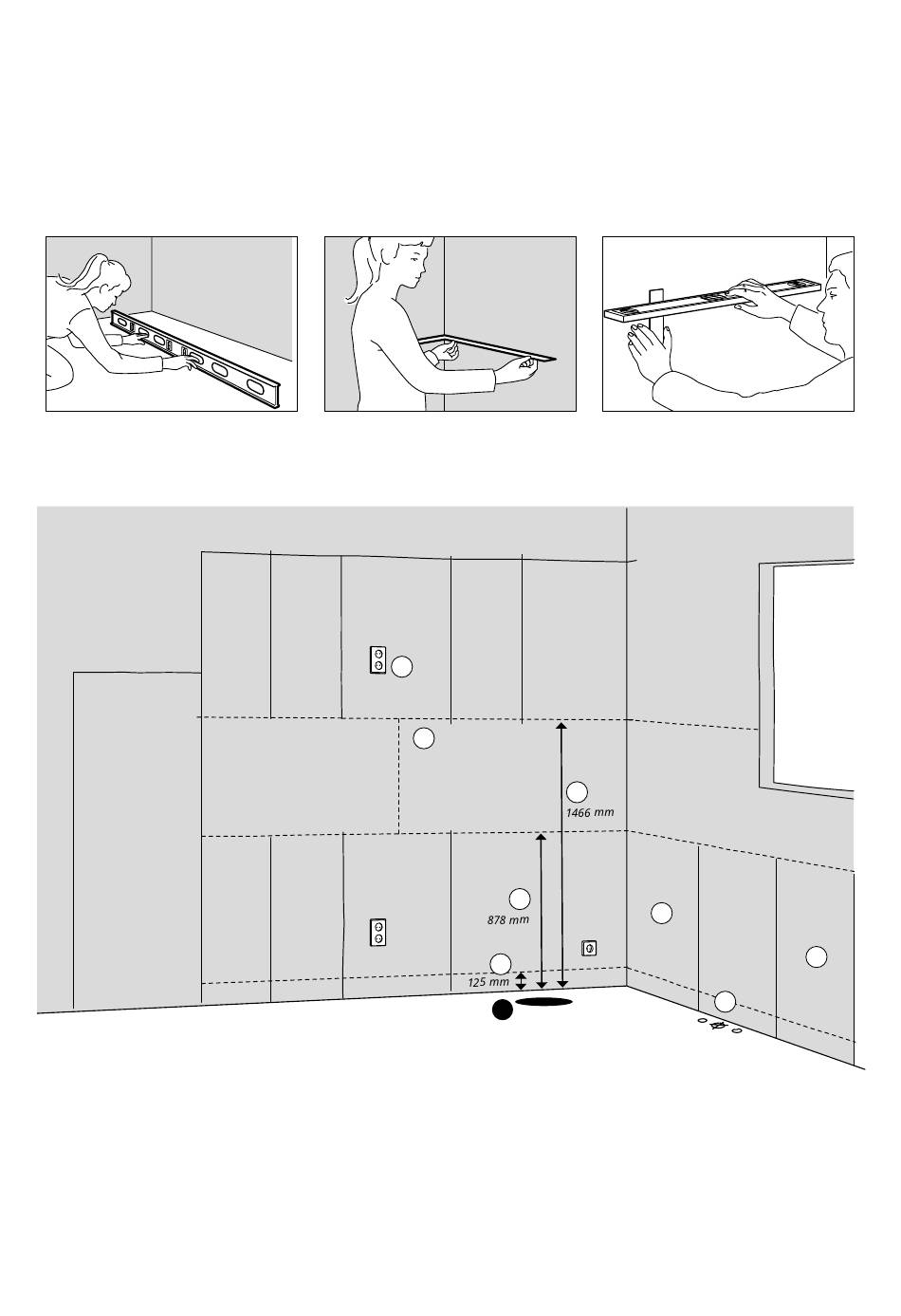 1466 mm

878 mm

125 mm