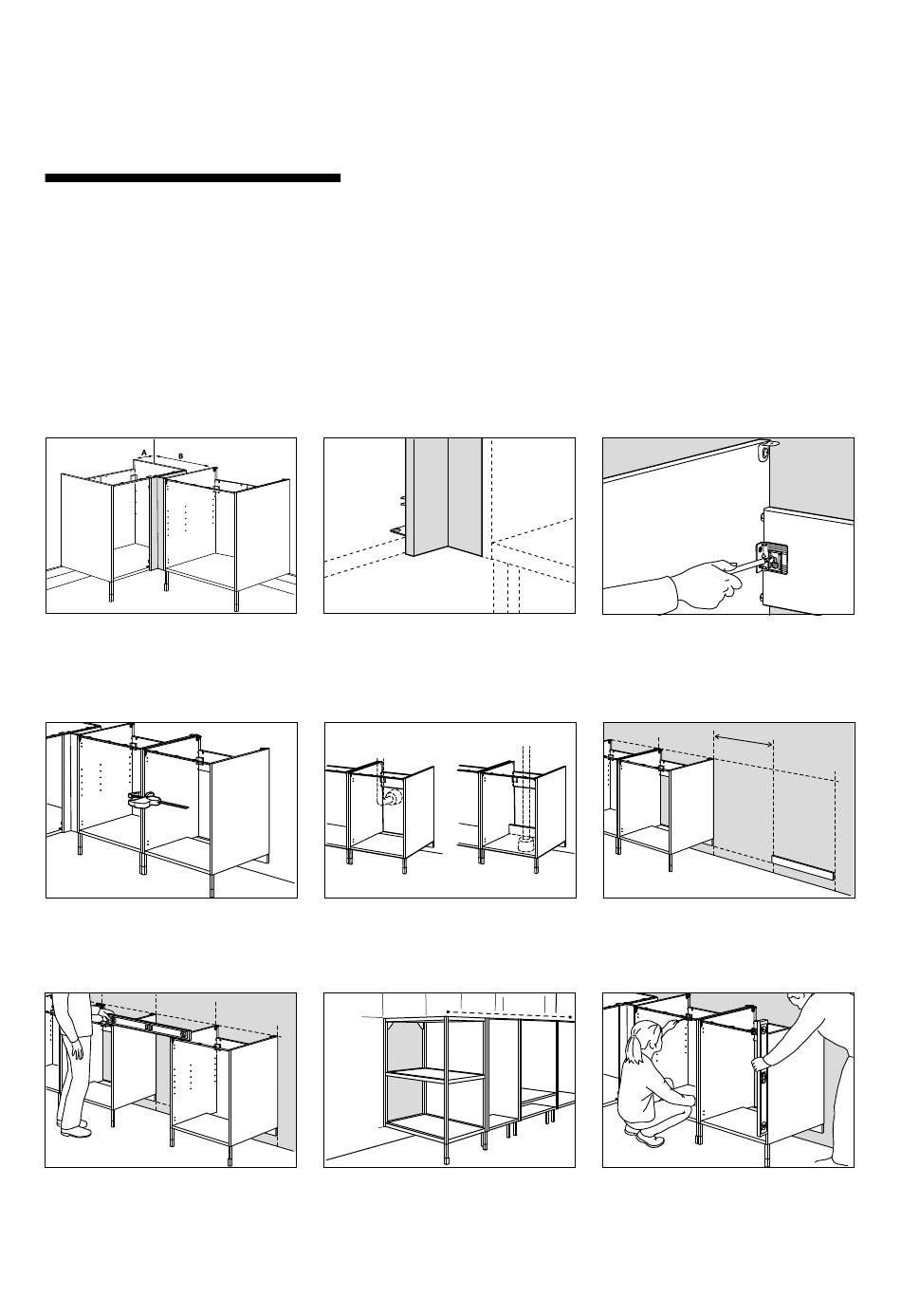 A
B