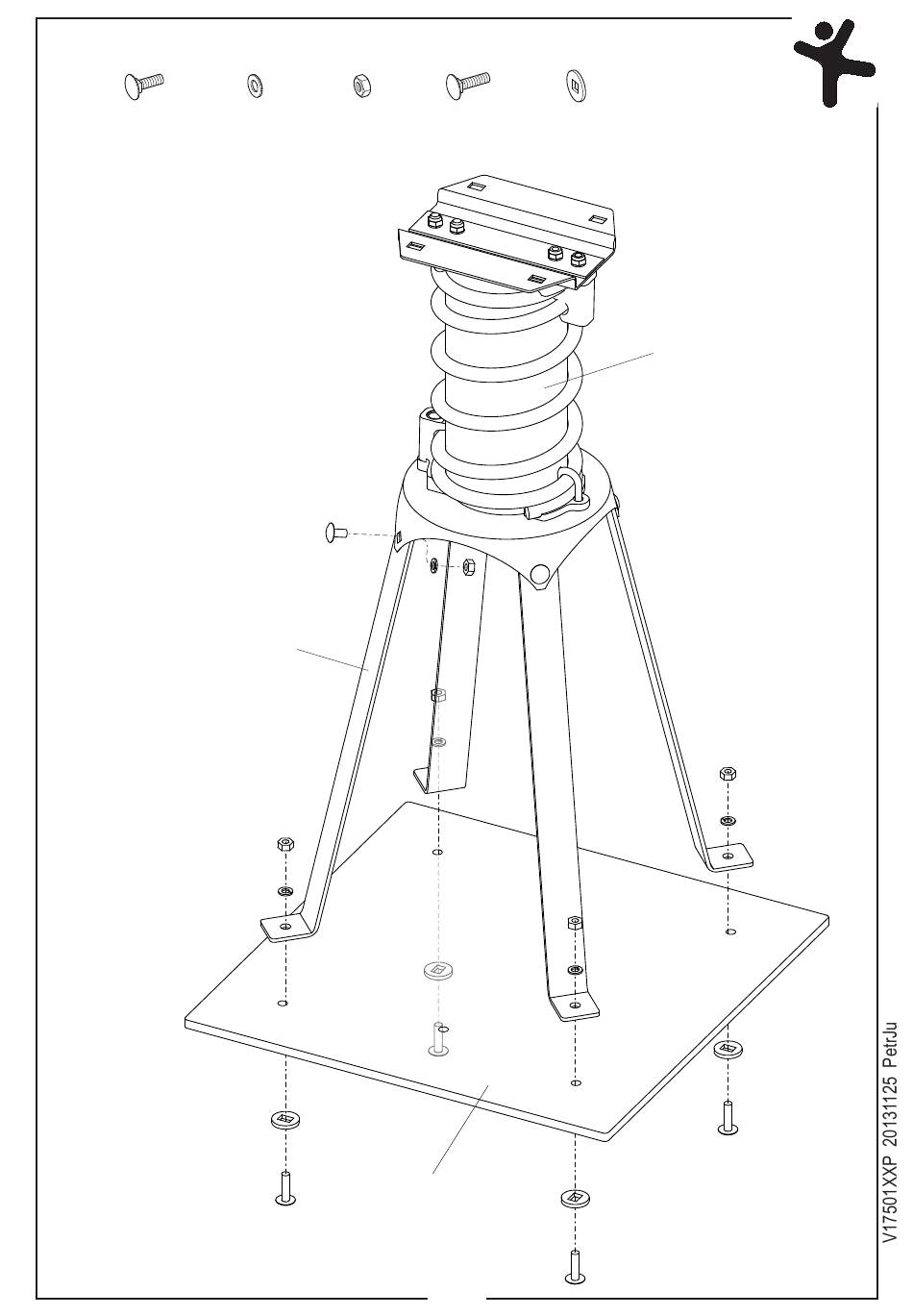 V17501XXP 20131125 PetrJu