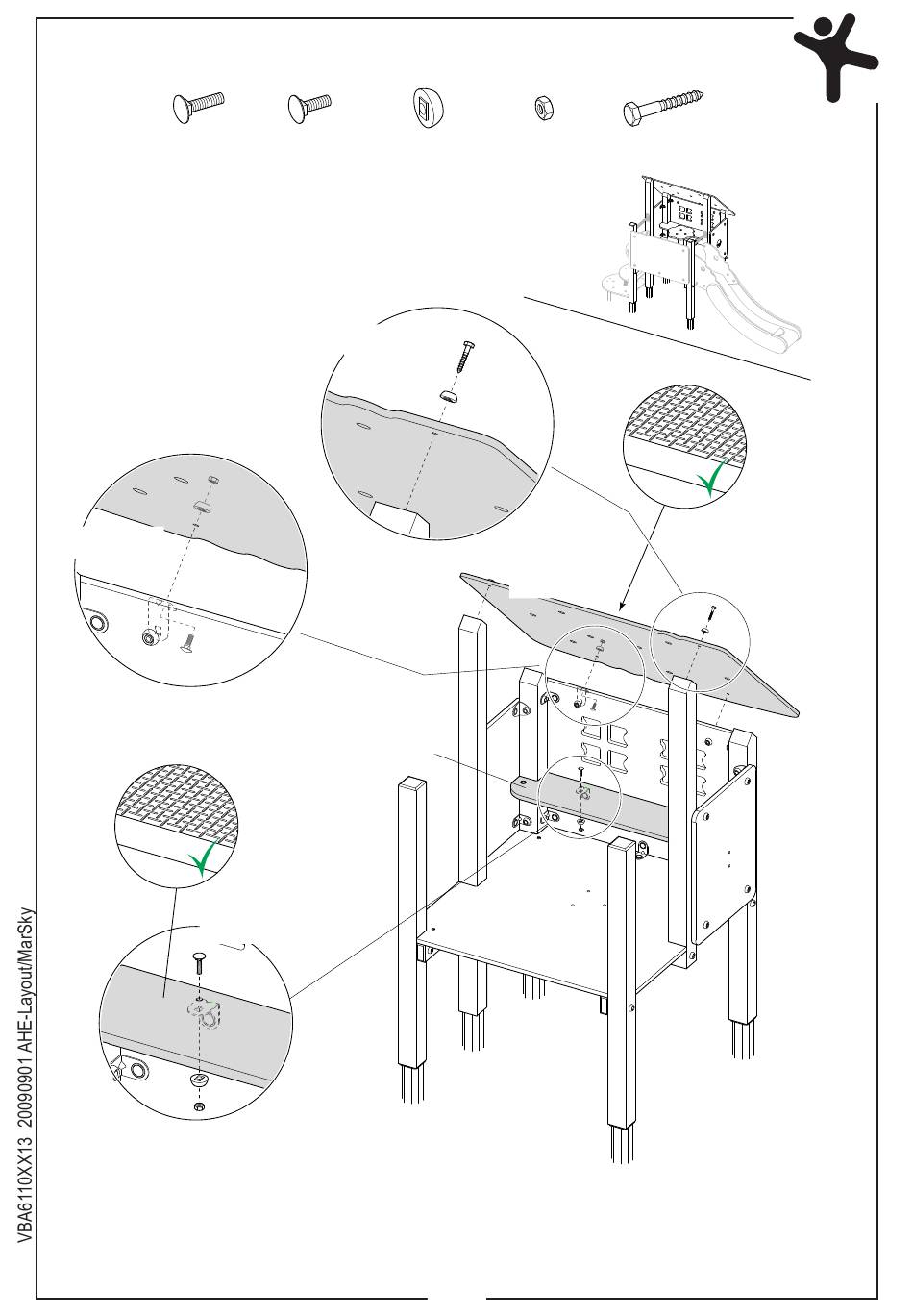 VBA6110XX13 20090901 AHE-Layout/MarSky