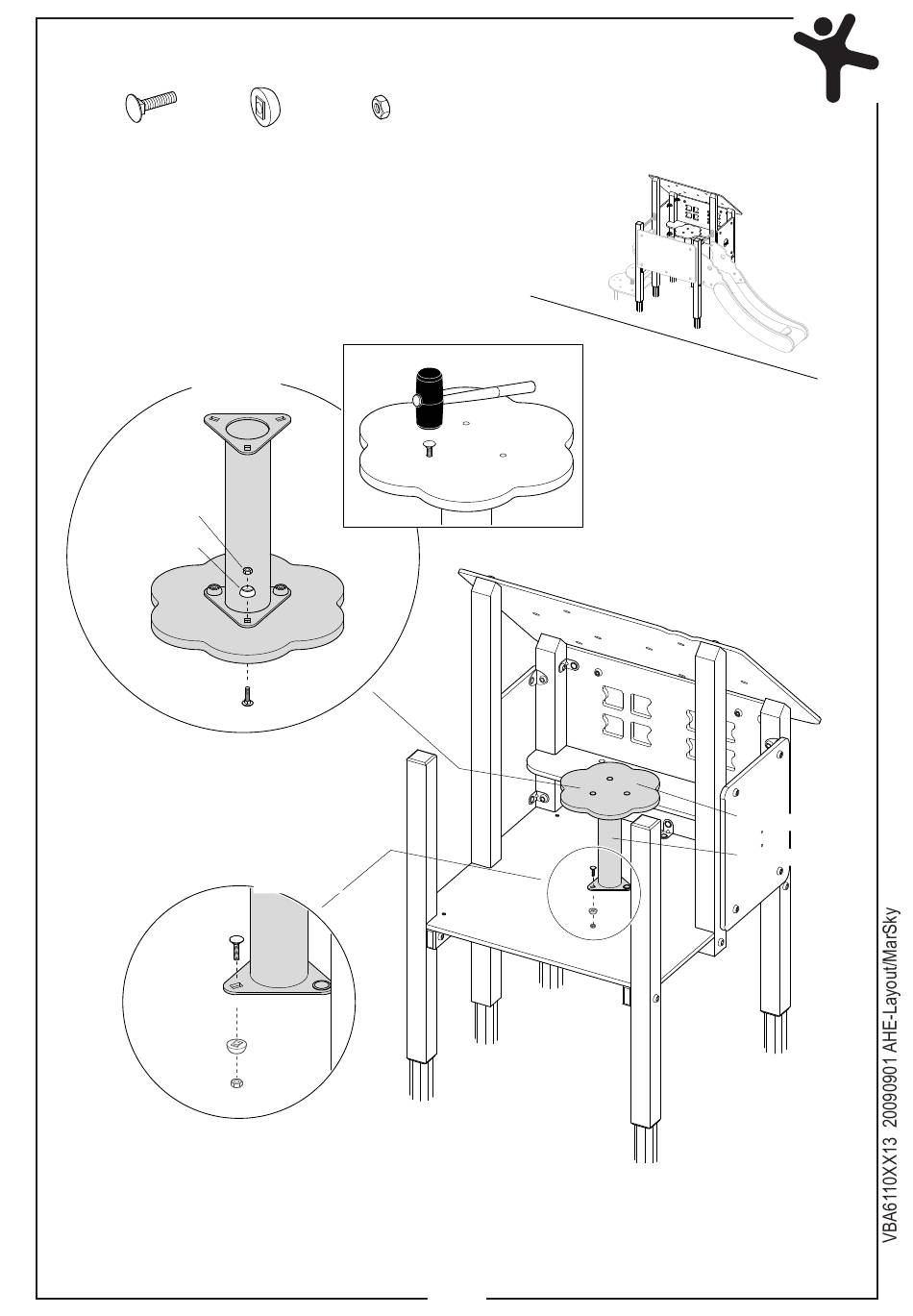 VBA6110XX13 20090901 AHE-Layout/MarSky