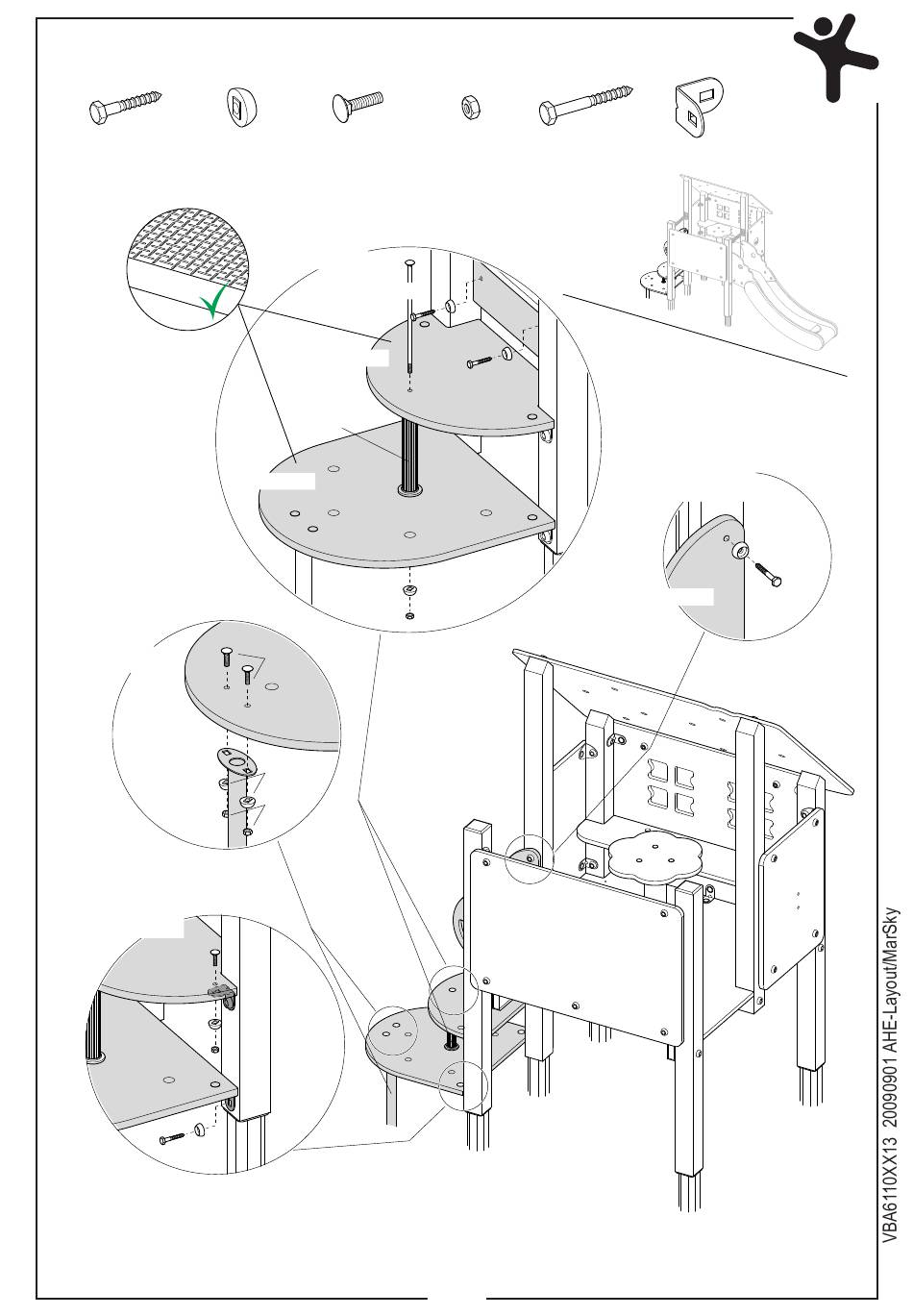 VBA6110XX13 20090901 AHE-Layout/MarSky