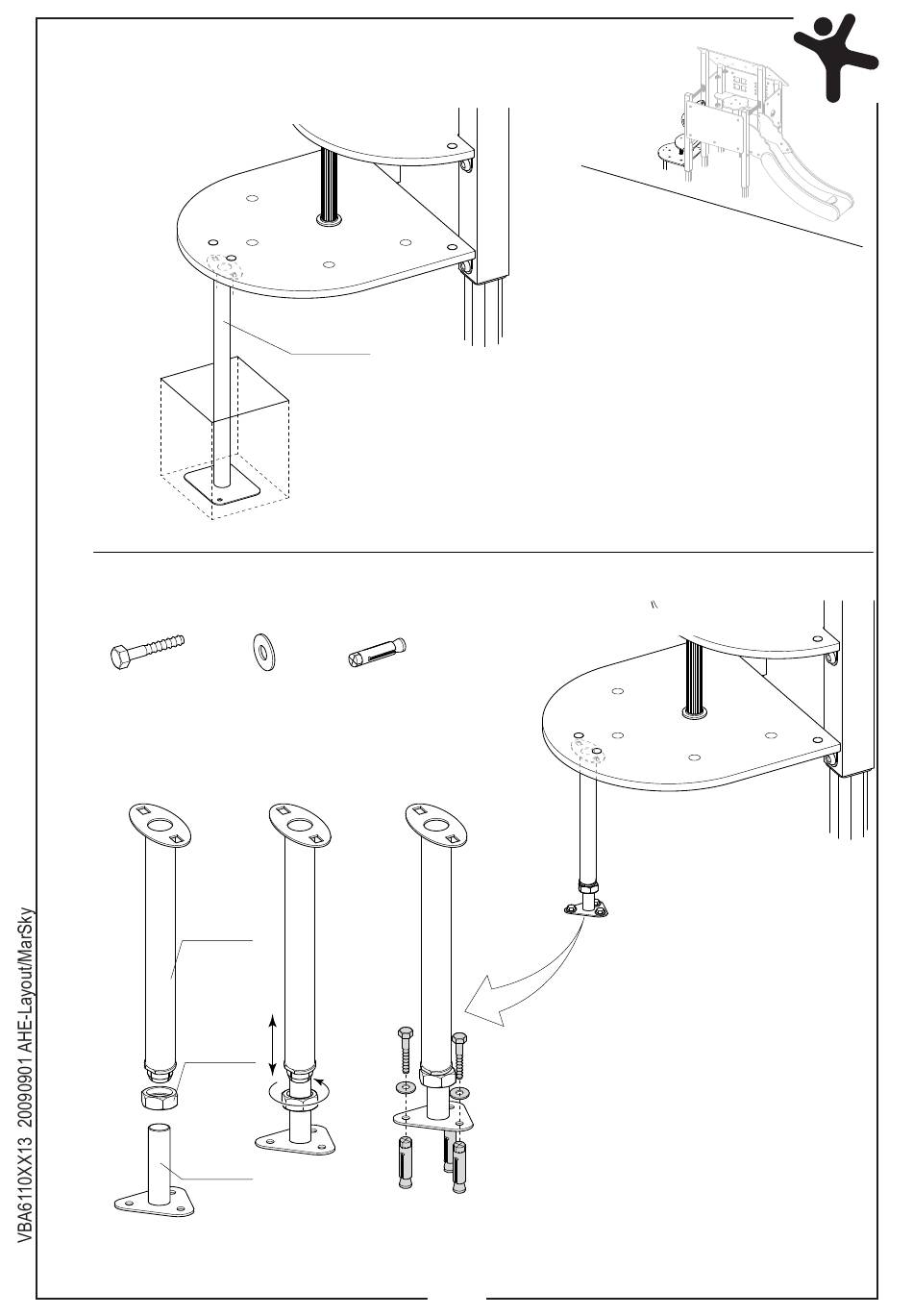 VBA6110XX13 20090901 AHE-Layout/MarSky