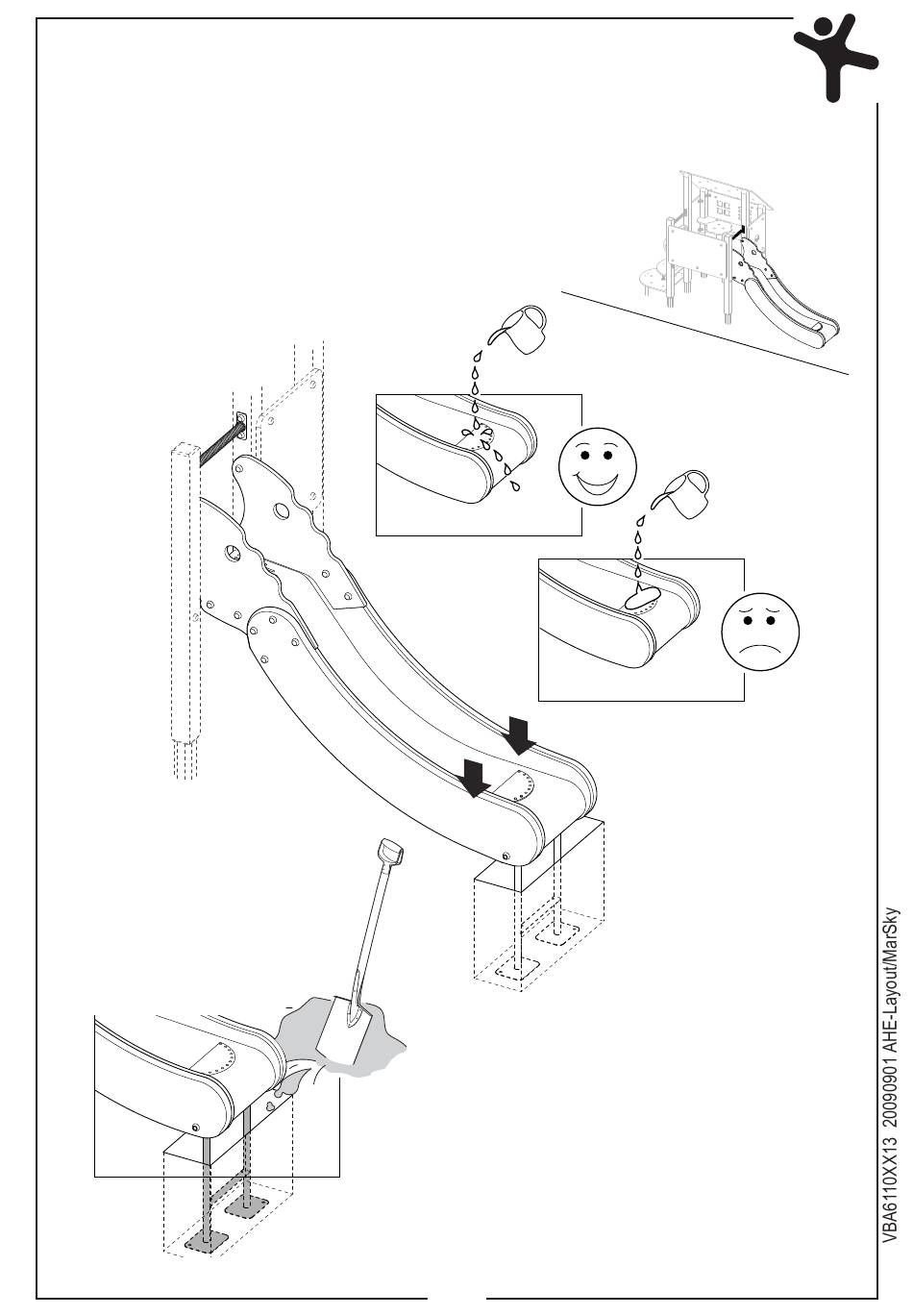 VBA6110XX13 20090901 AHE-Layout/MarSky