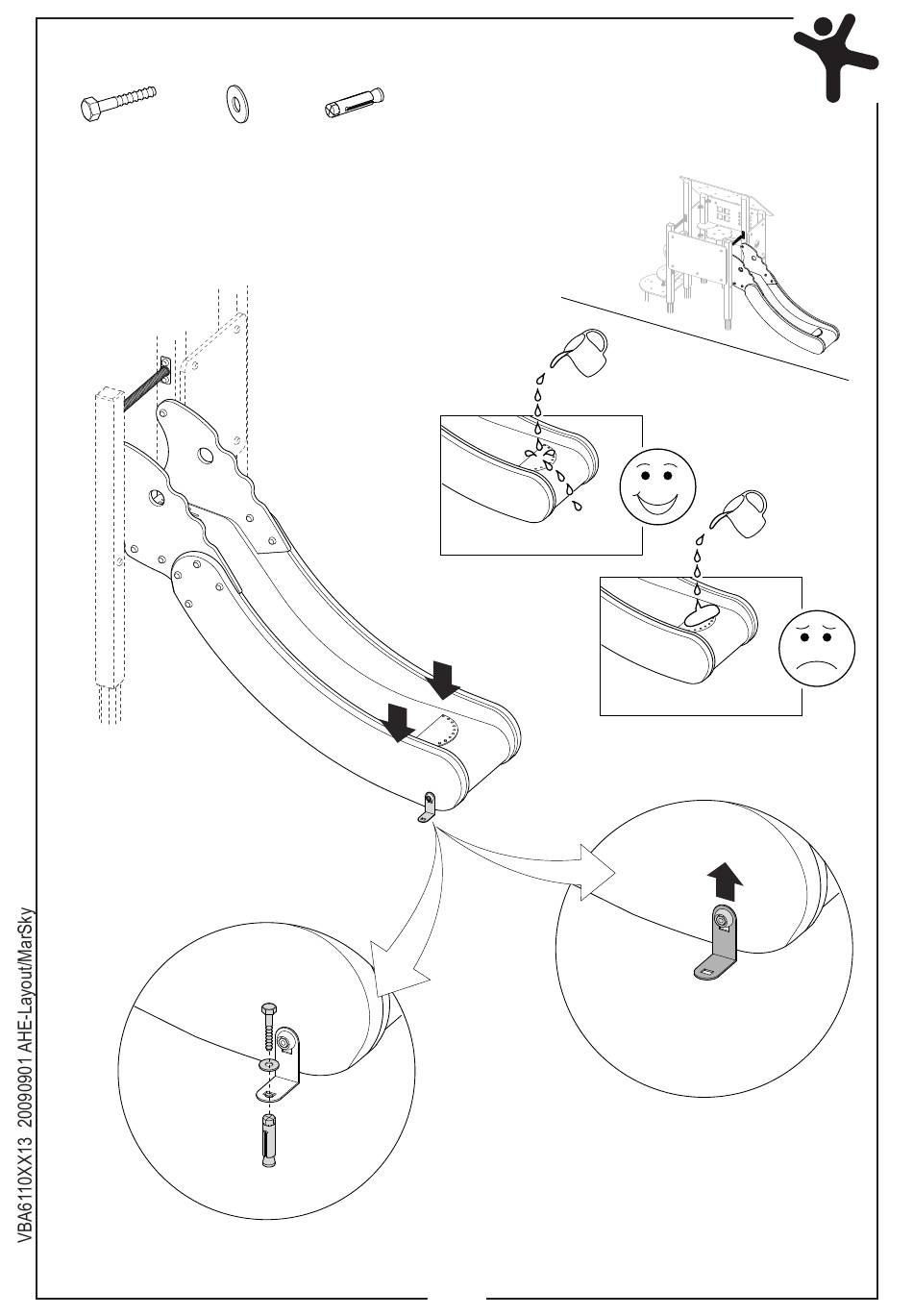 VBA6110XX13 20090901 AHE-Layout/MarSky