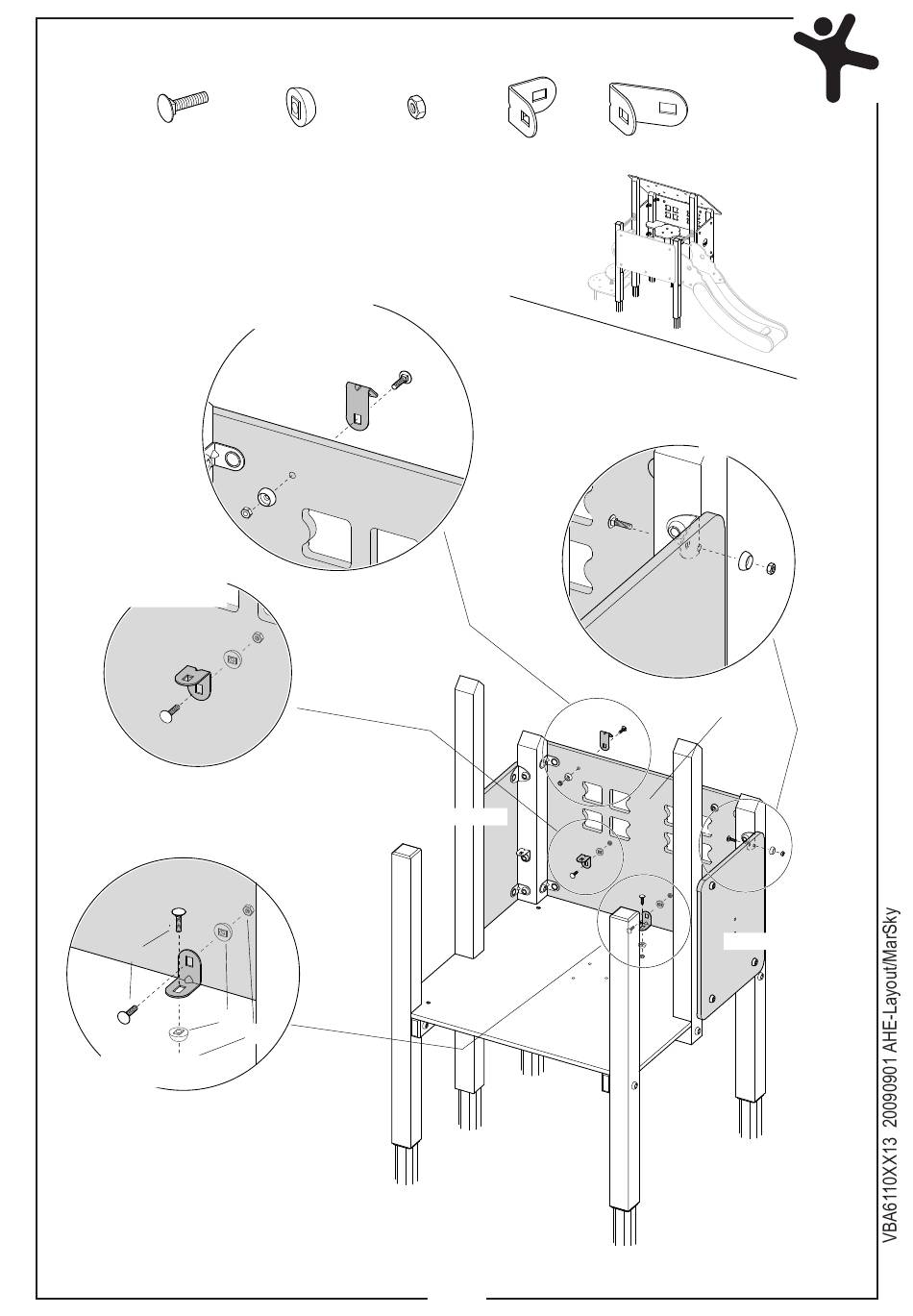 VBA6110XX13 20090901 AHE-Layout/MarSky