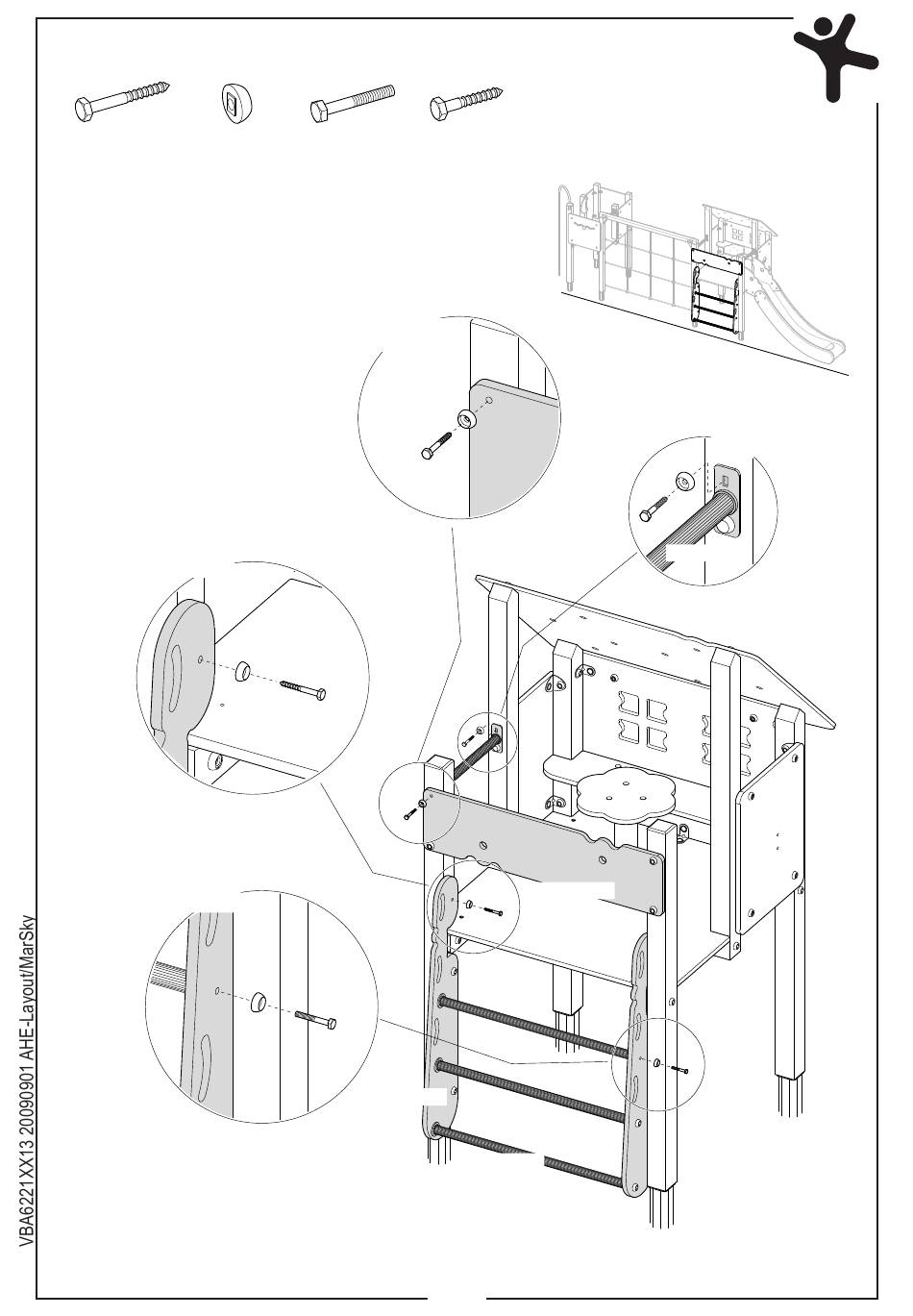 VBA6221XX13 20090901 AHE-Layout/MarSky