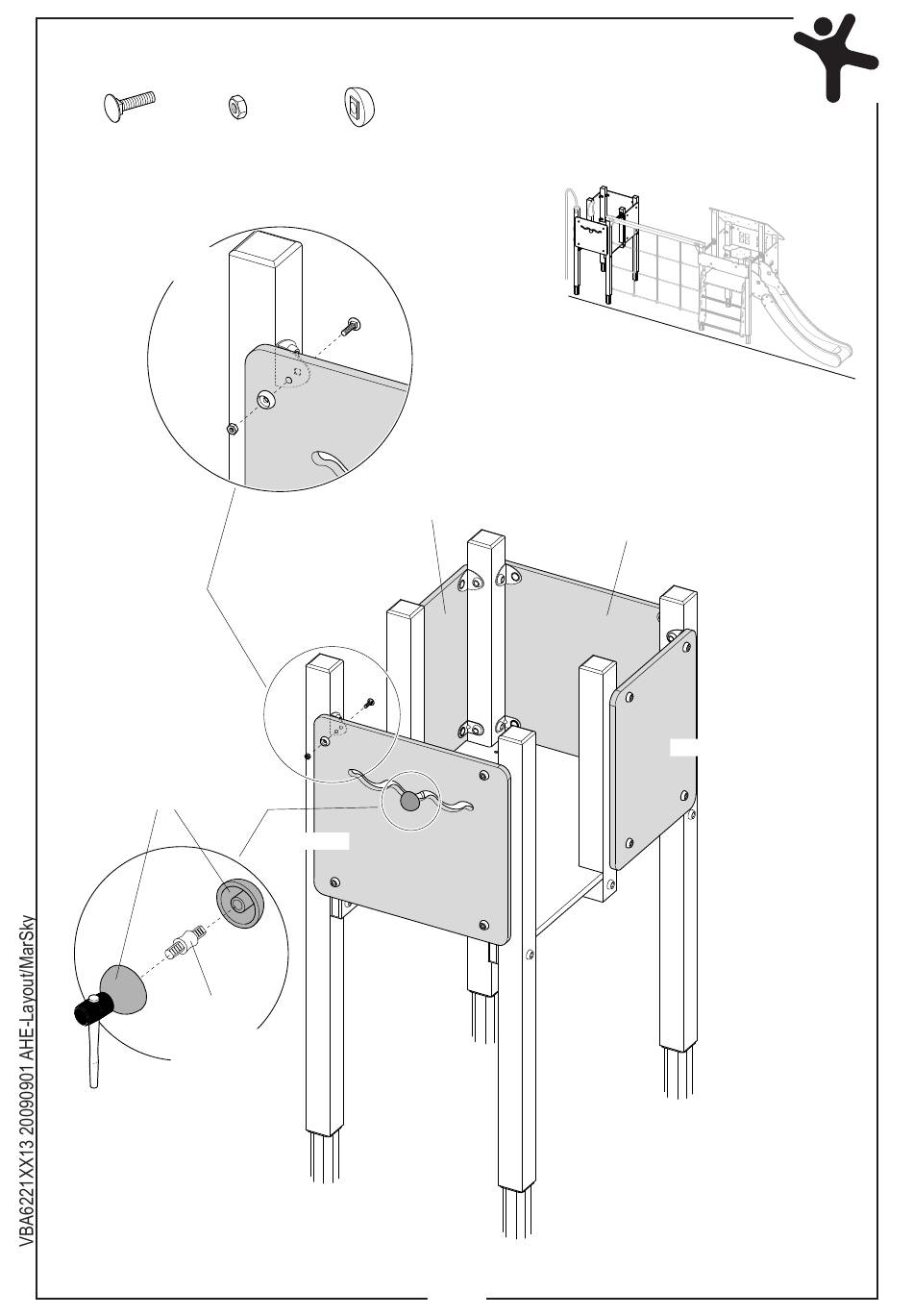 VBA6221XX13 20090901 AHE-Layout/MarSky