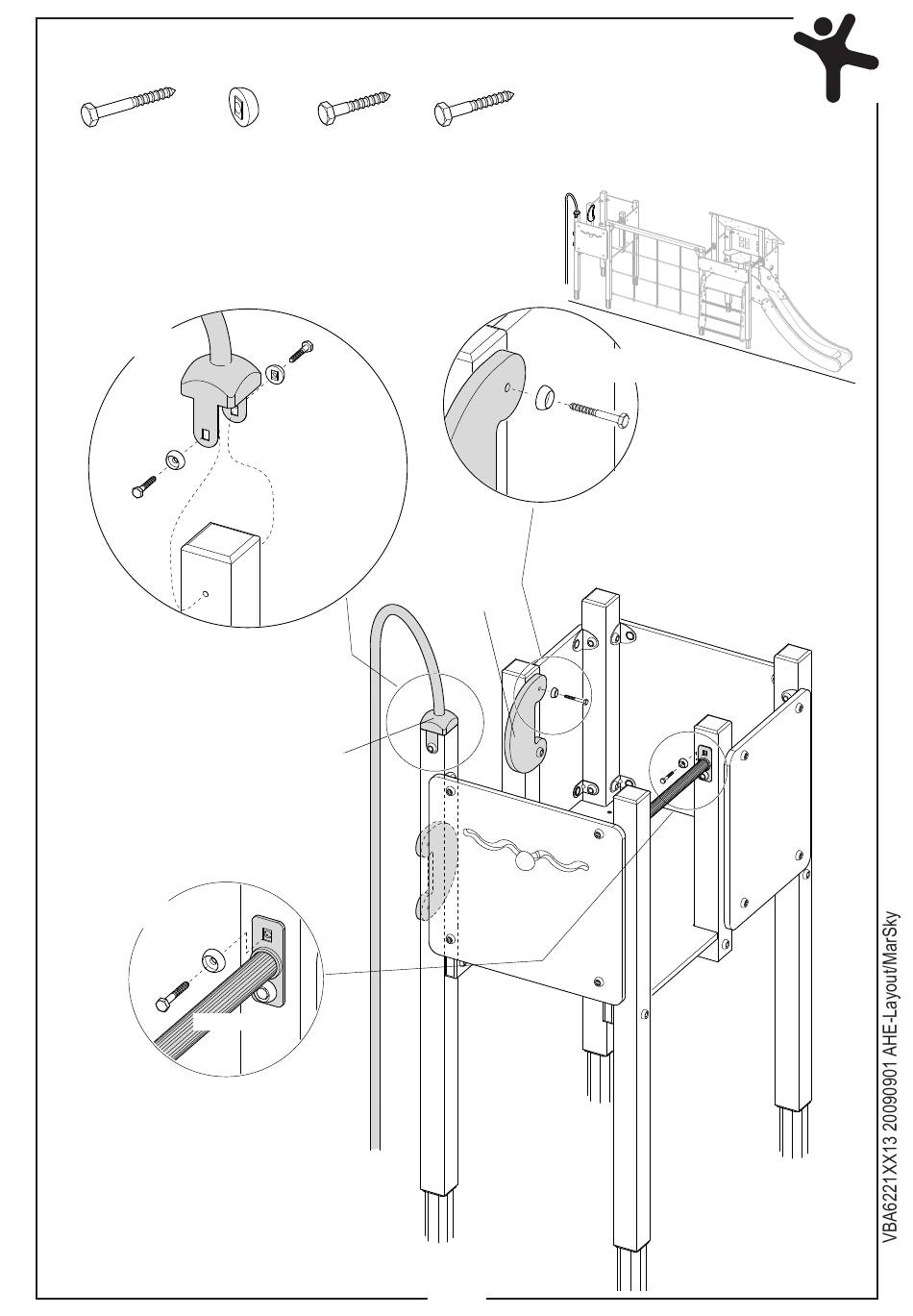 VBA6221XX13 20090901 AHE-Layout/MarSky