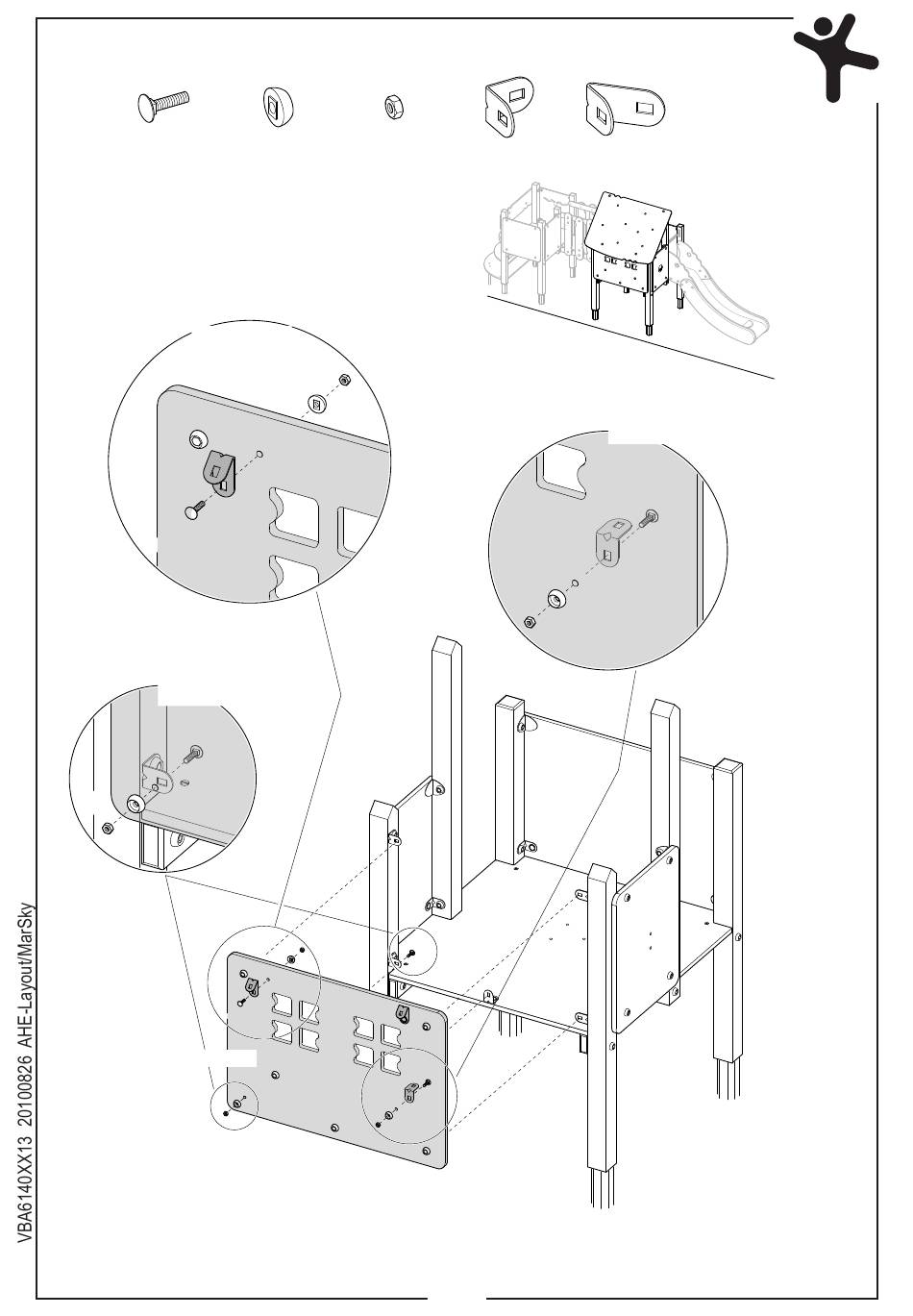 VBA6140XX13 20100826 AHE-Layout/MarSky