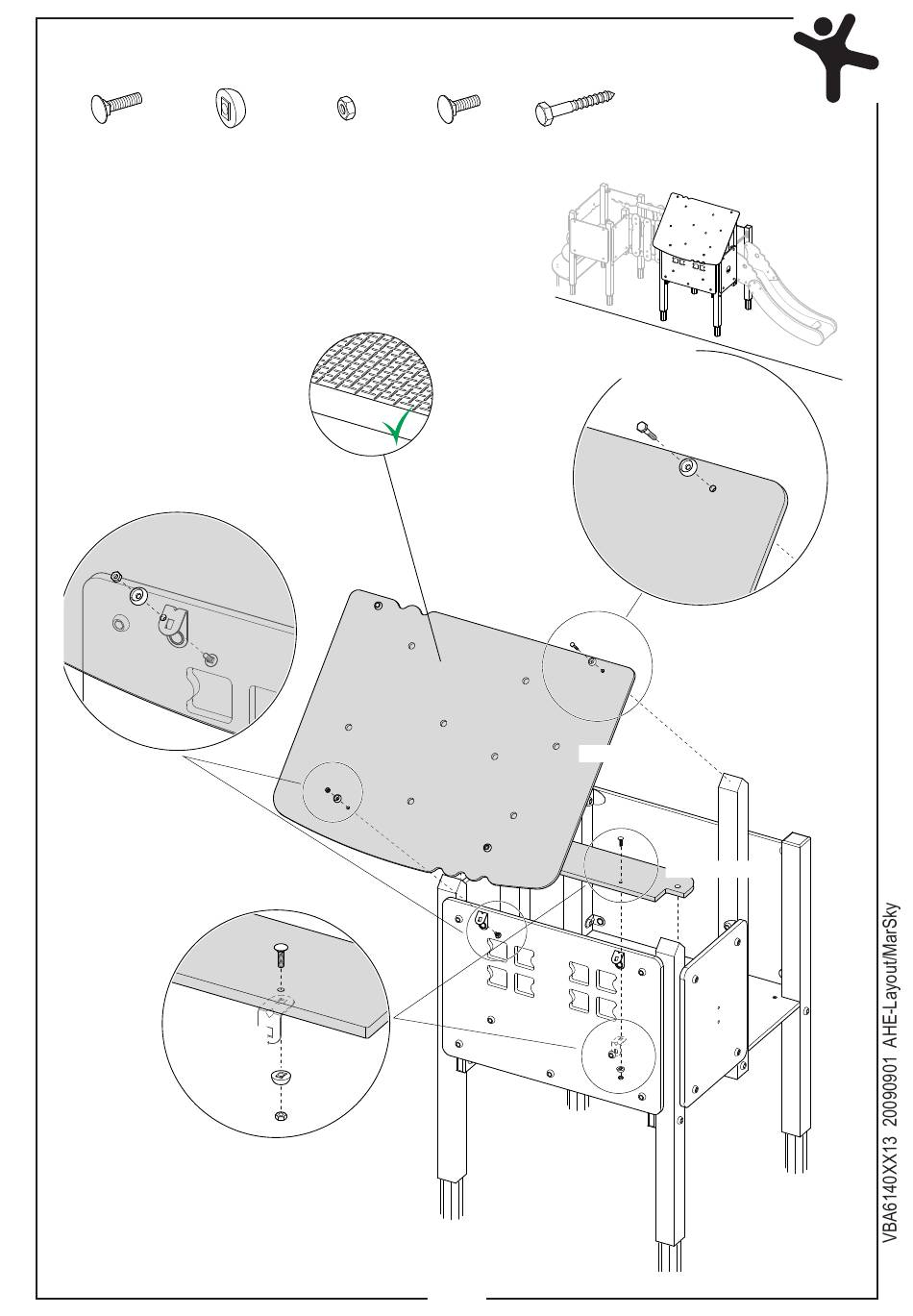 VBA6140XX13 20090901 AHE-Layout/MarSky