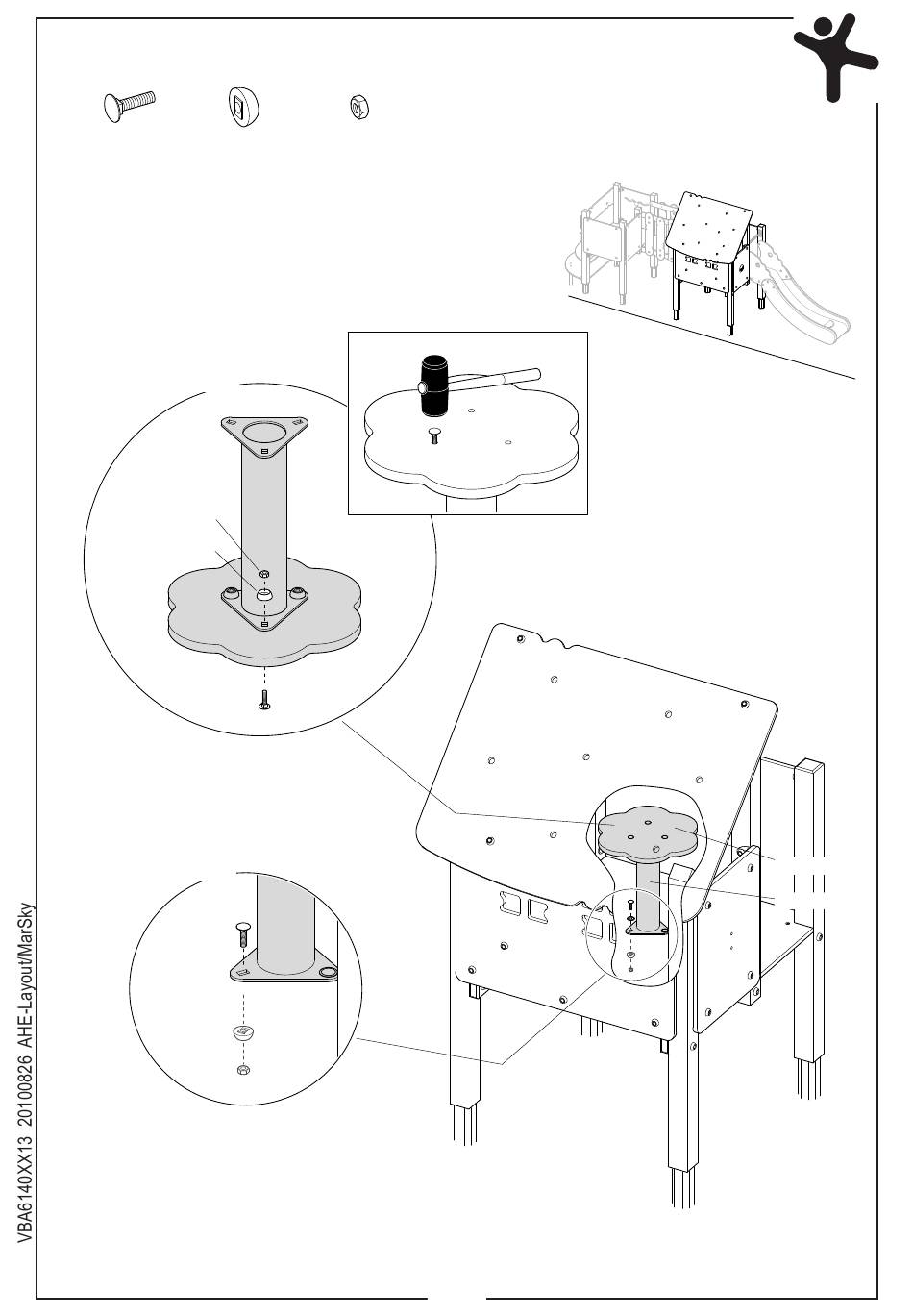 VBA6140XX13 20100826 AHE-Layout/MarSky